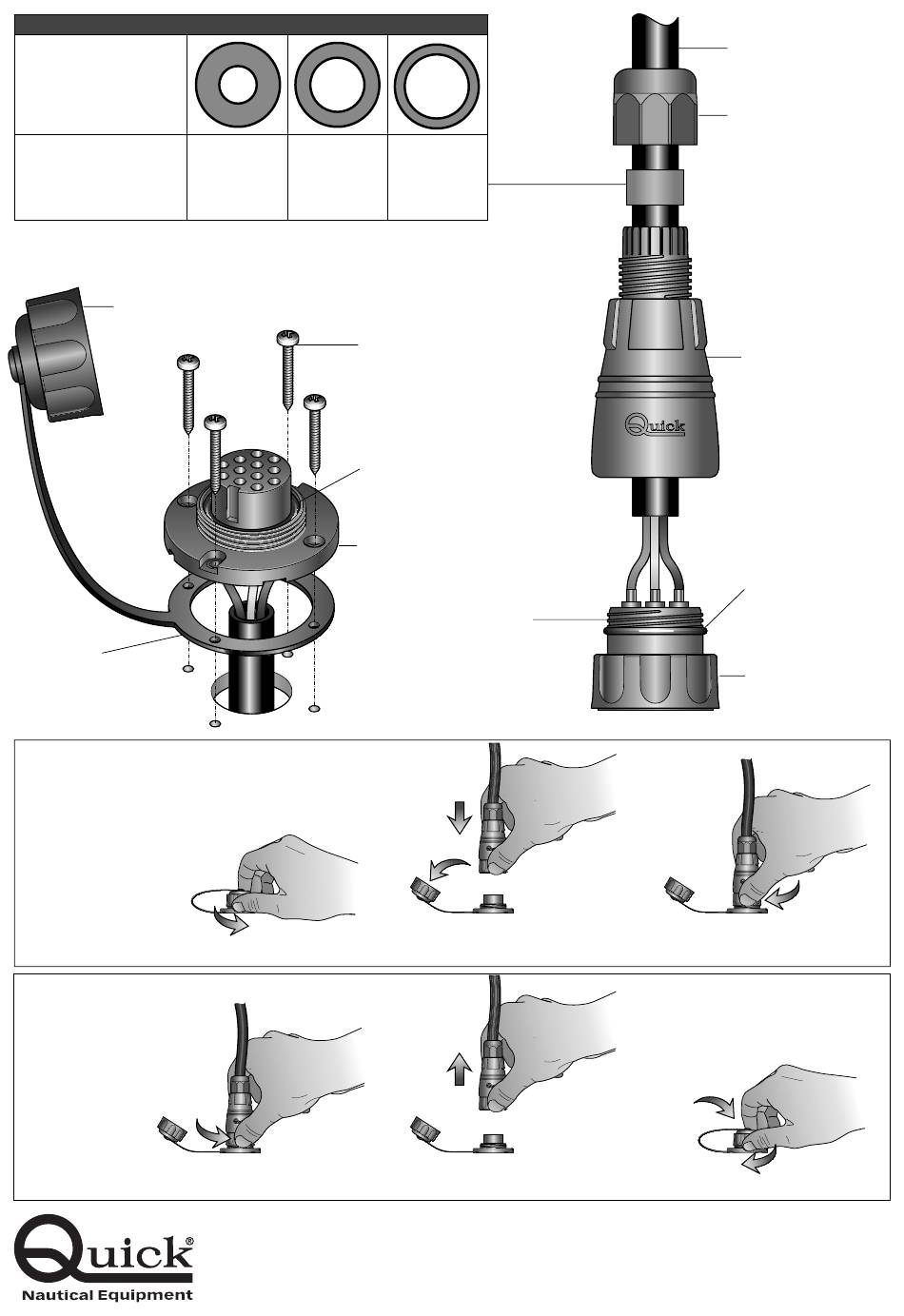 Quick

Quick®
Nautical Equipment