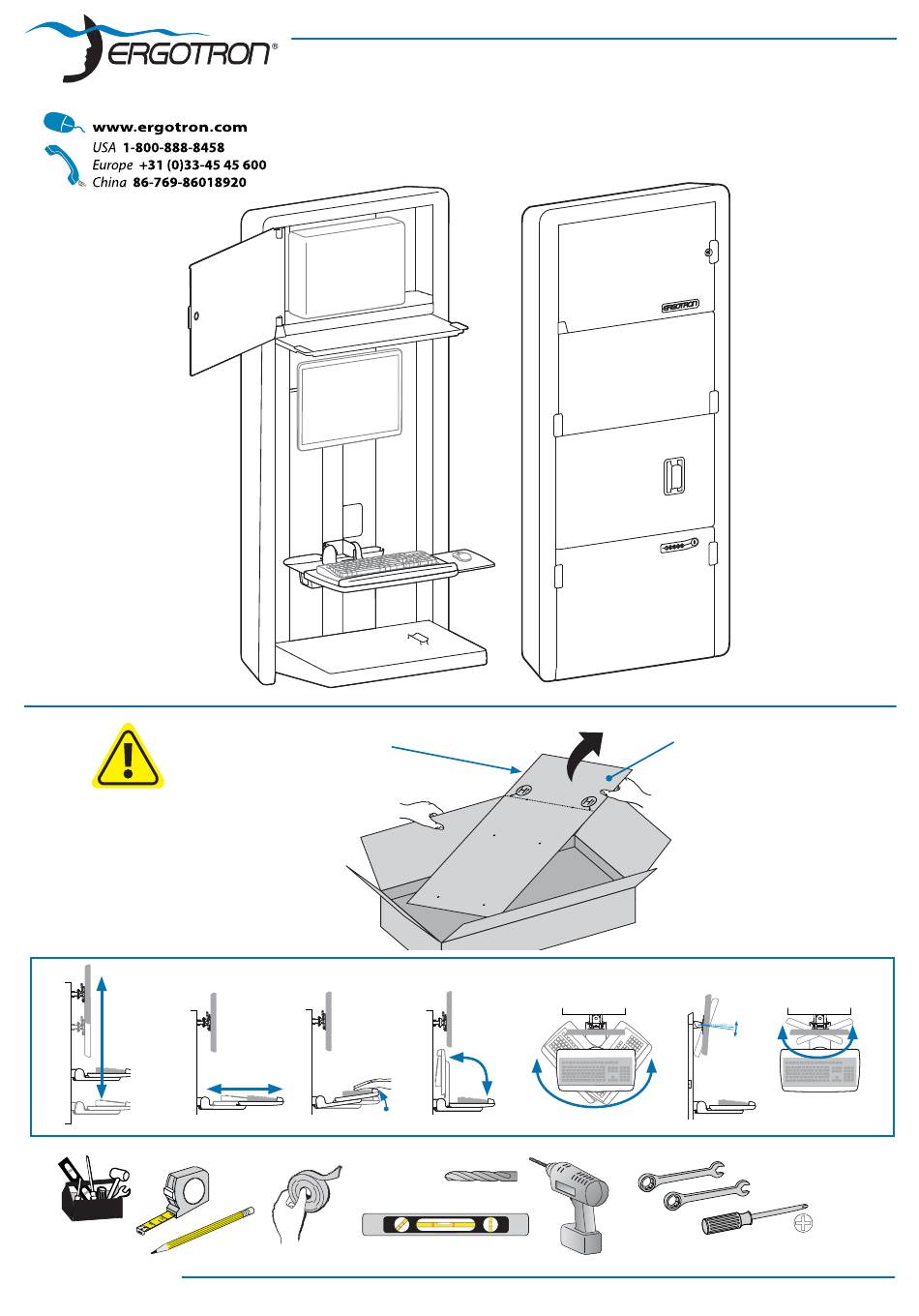 ERGOTRON®

www.ergotron.com
USA 1-800-888-8458
Europe +31 (0)33-45 45 600
China 86-769-86018920

ERGOTRON