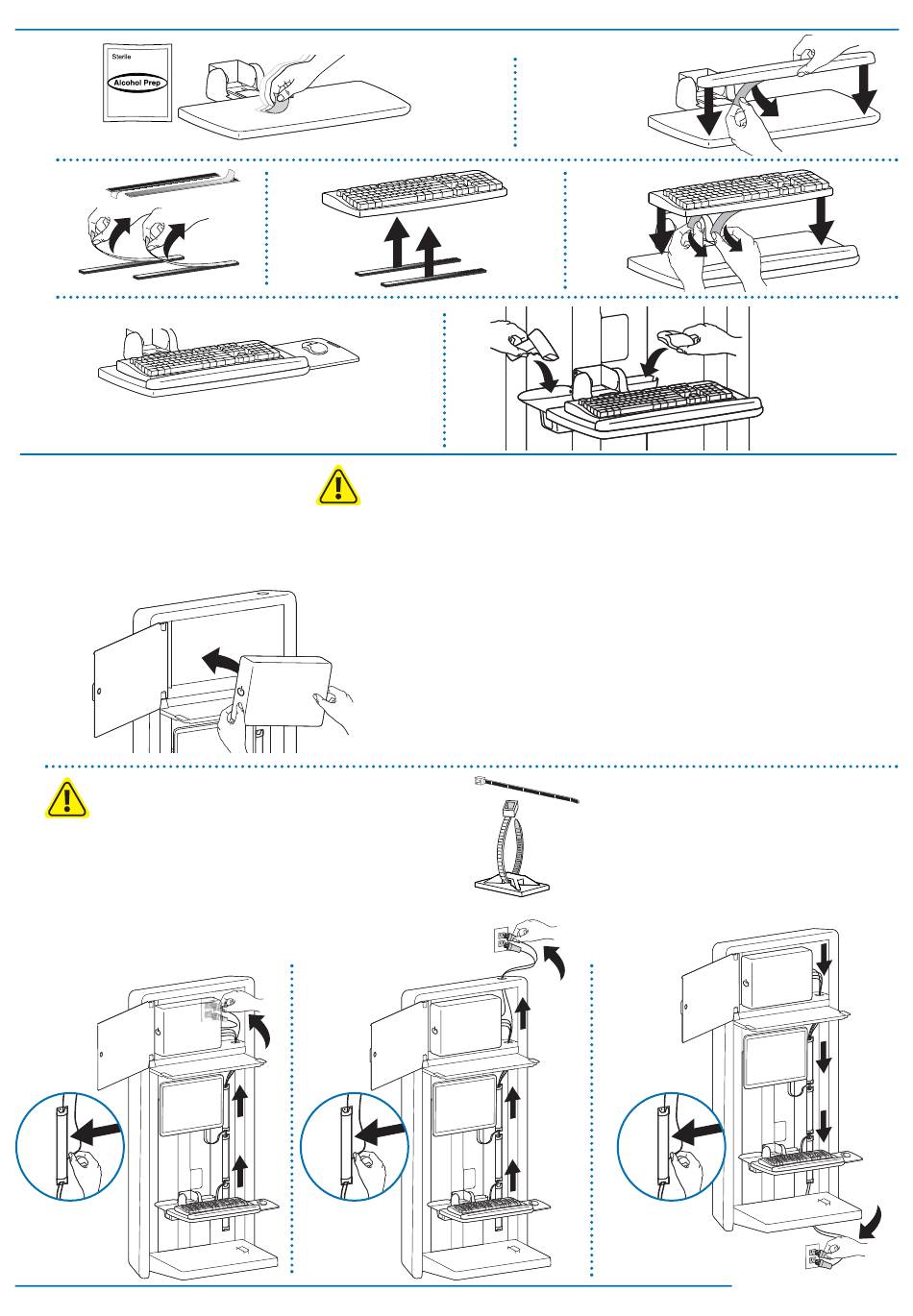 Sterile

Alcohol Prep