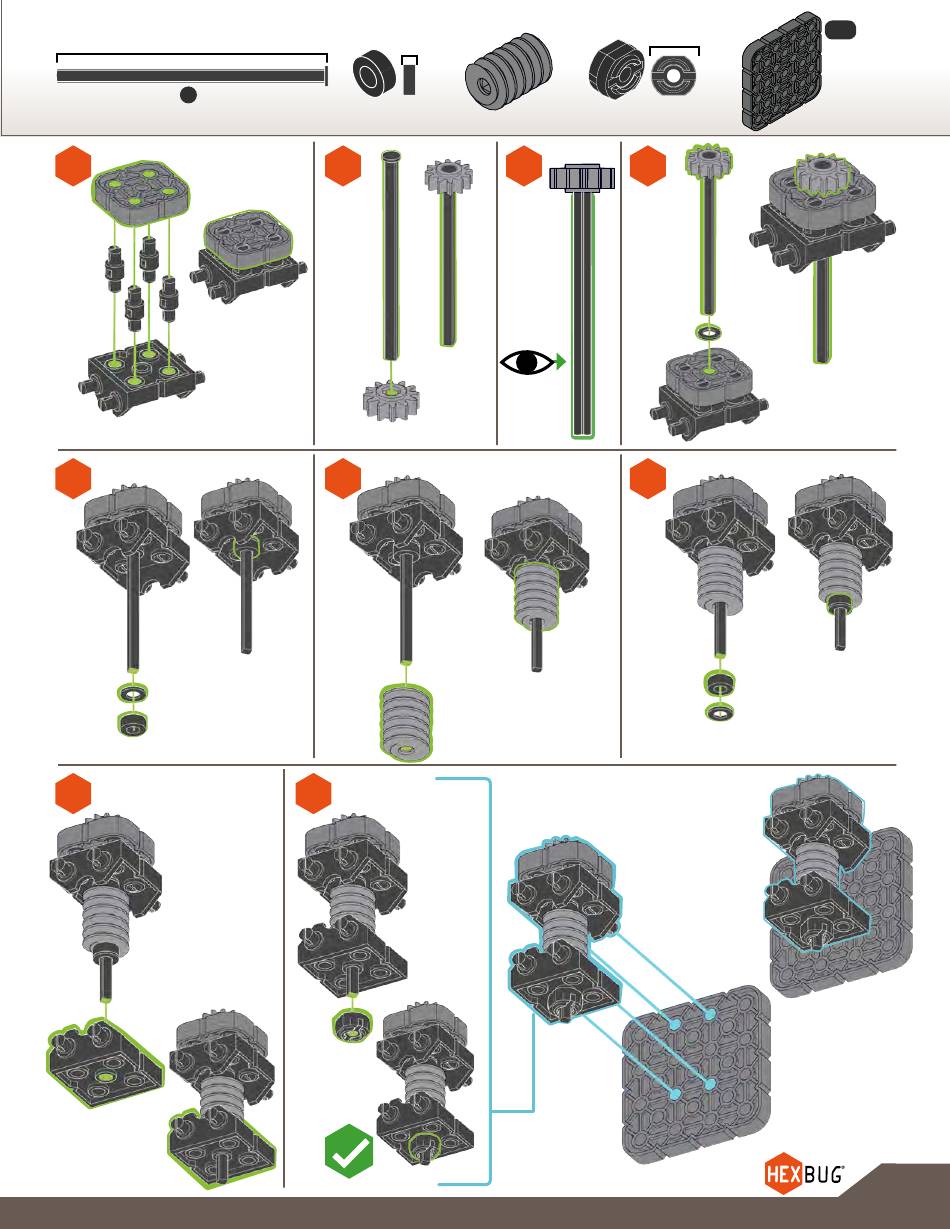 HEXBUG®