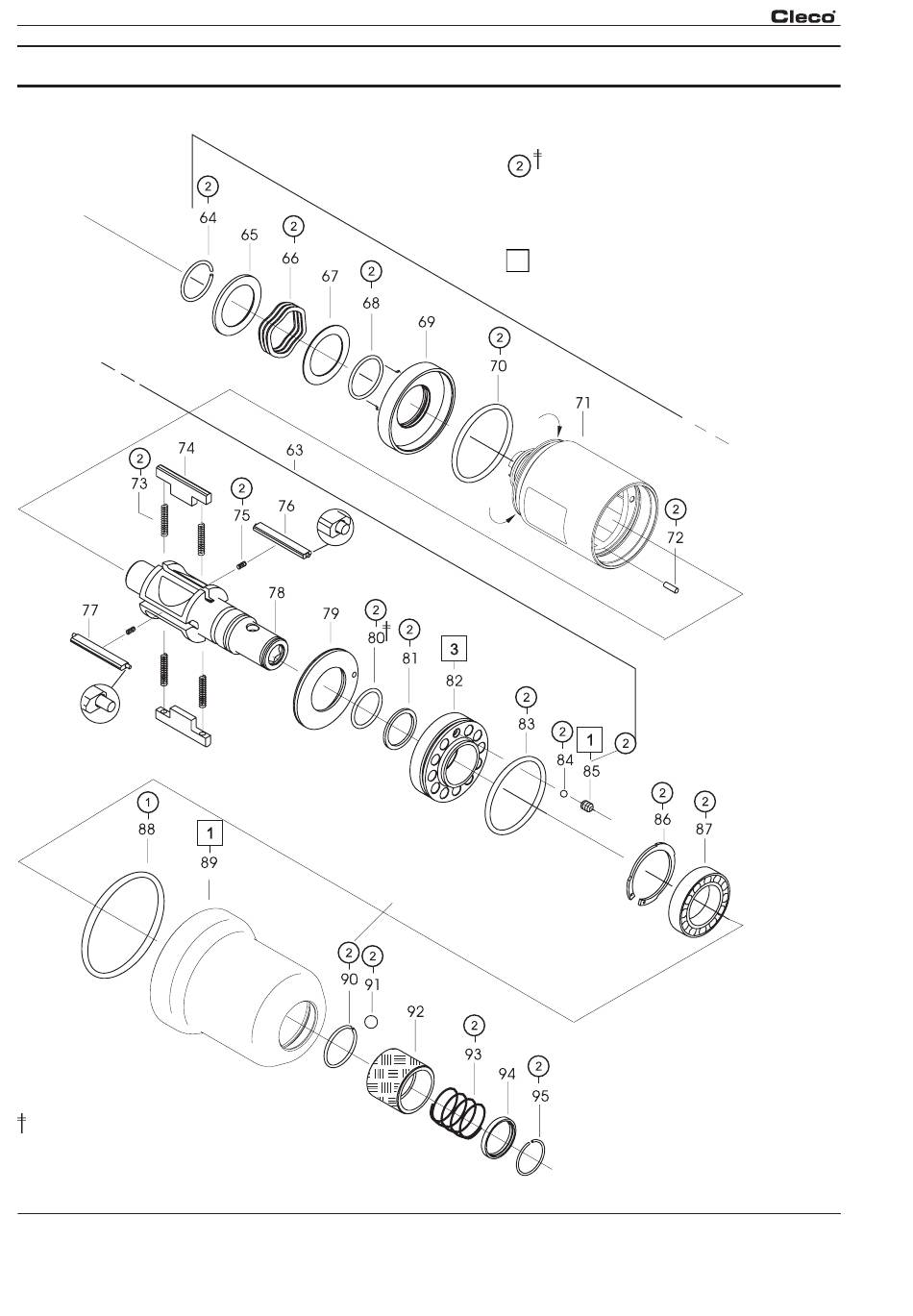 Cleco

2 †

2
64
65
2
66
67
2
68
69
2
70
71
2
72
63
2
73
74
2
75
76
77
78
79
2
80 †
2
81
3
82
2
83
2
84
1
85
2
2
86
2
87
1
88
1
89
2
90
2
91
92
2
93
94
2
95

†