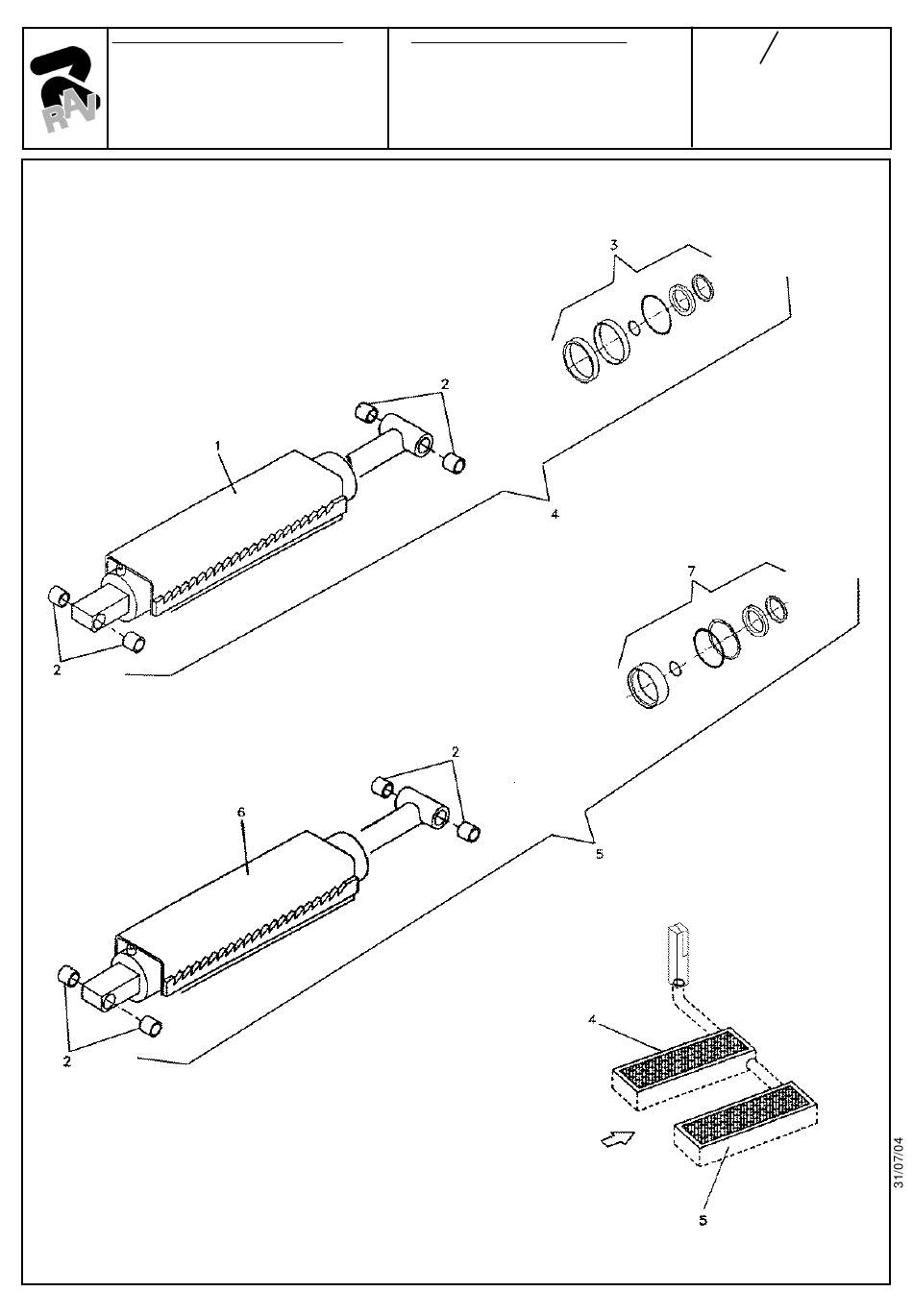 RAV

/

3

2

1

4

2

7

2

6

5

2

4

5

31/07/04