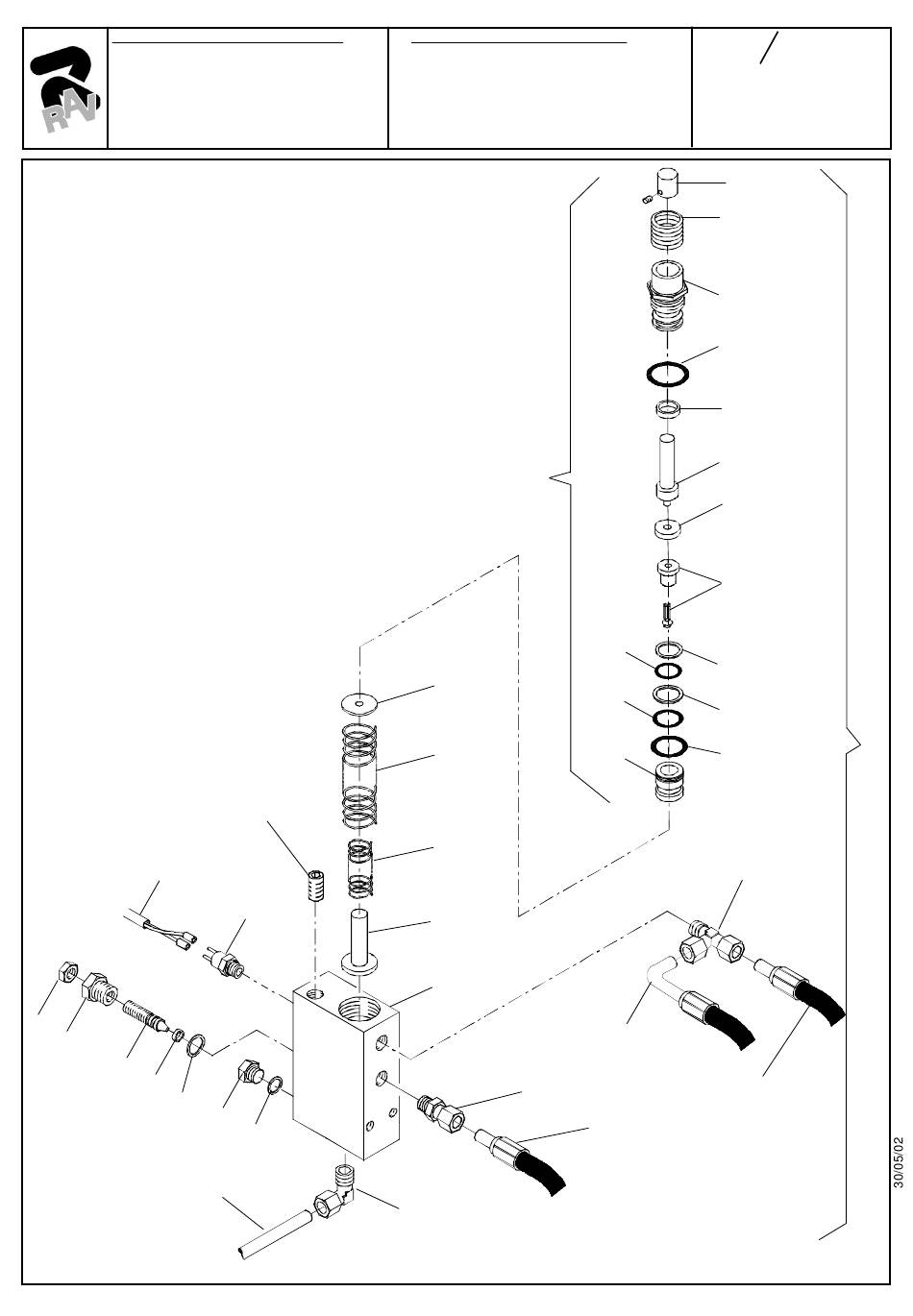 RAV

/

30/05/02