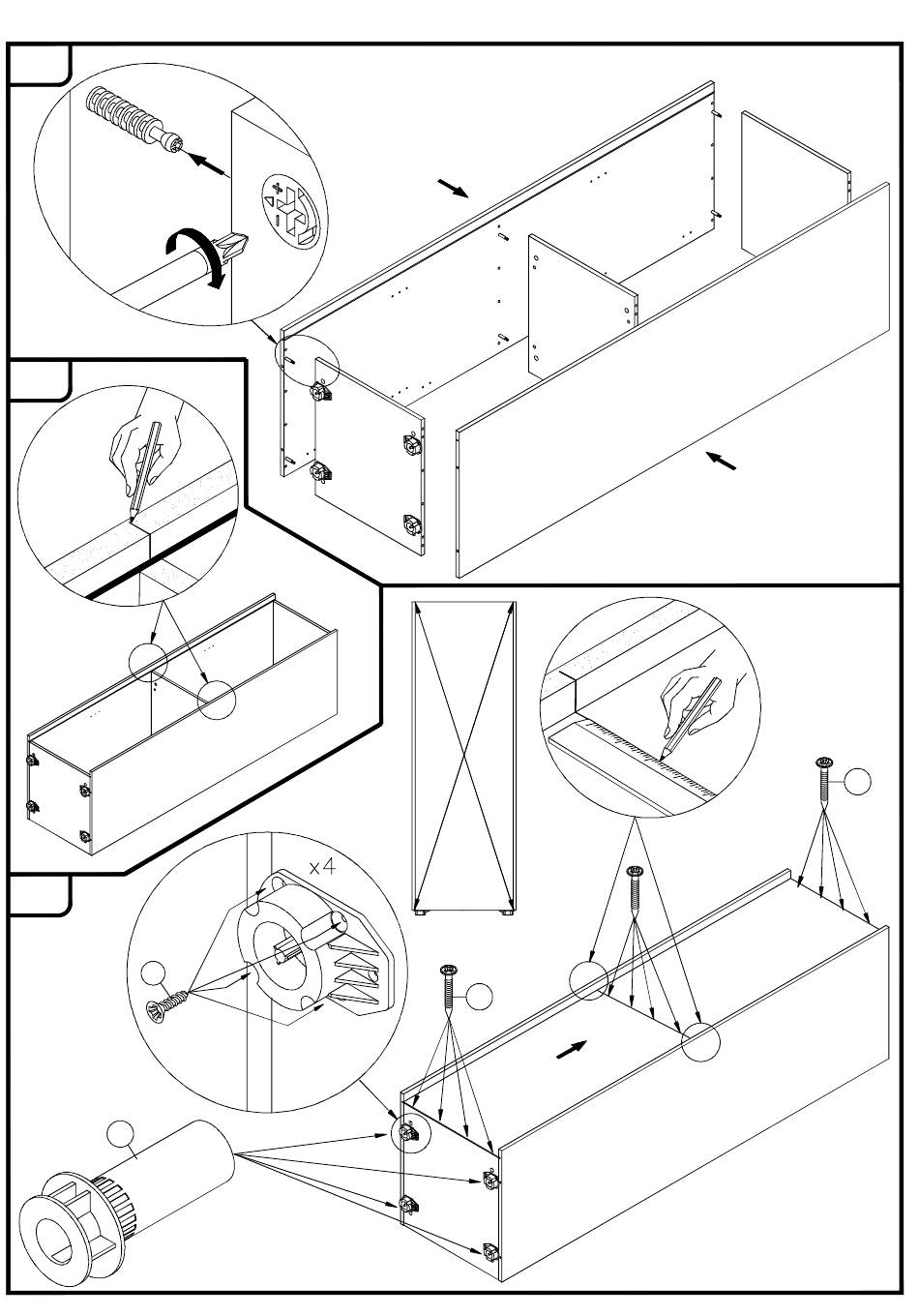 x4