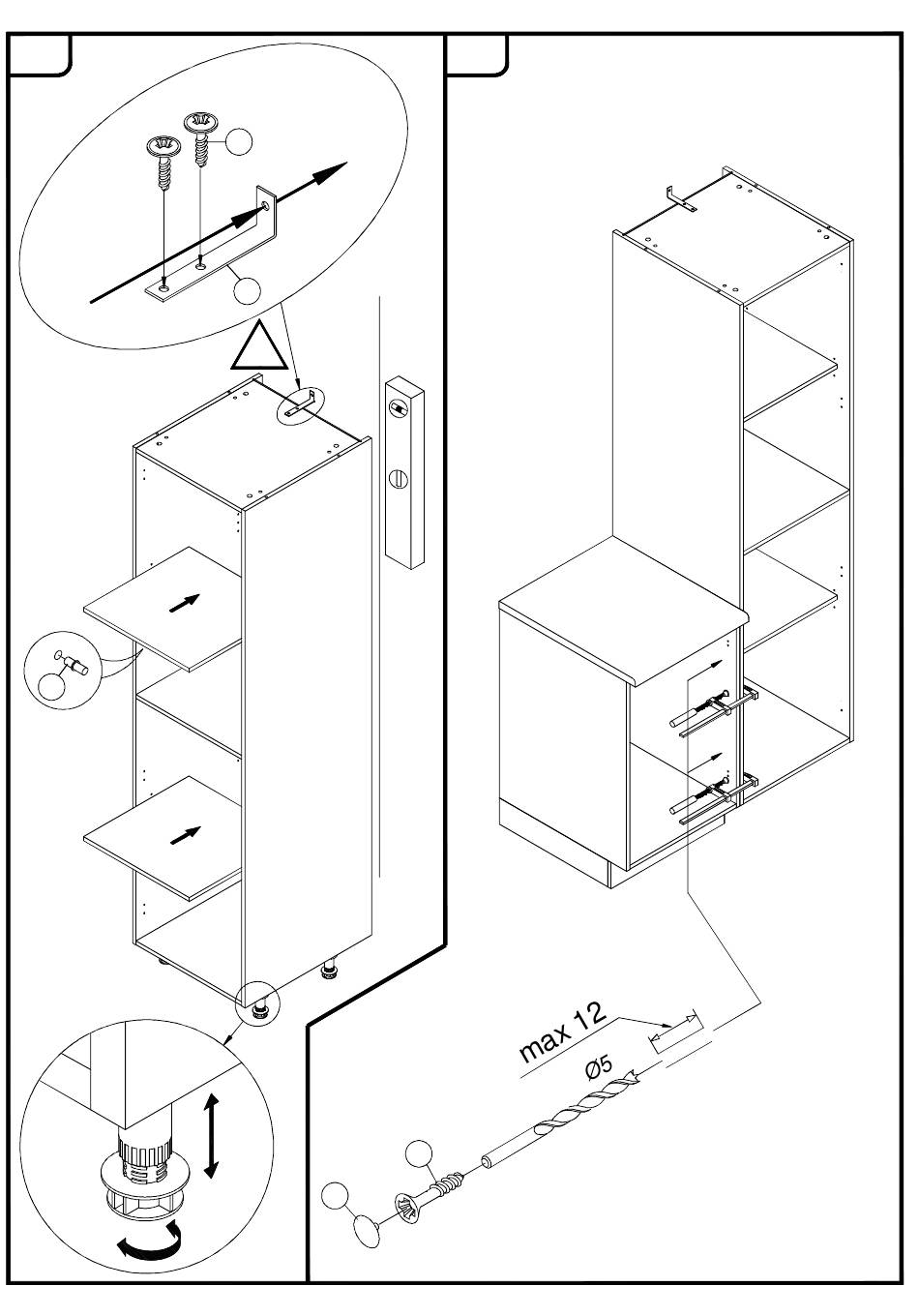 max 12

Ø5