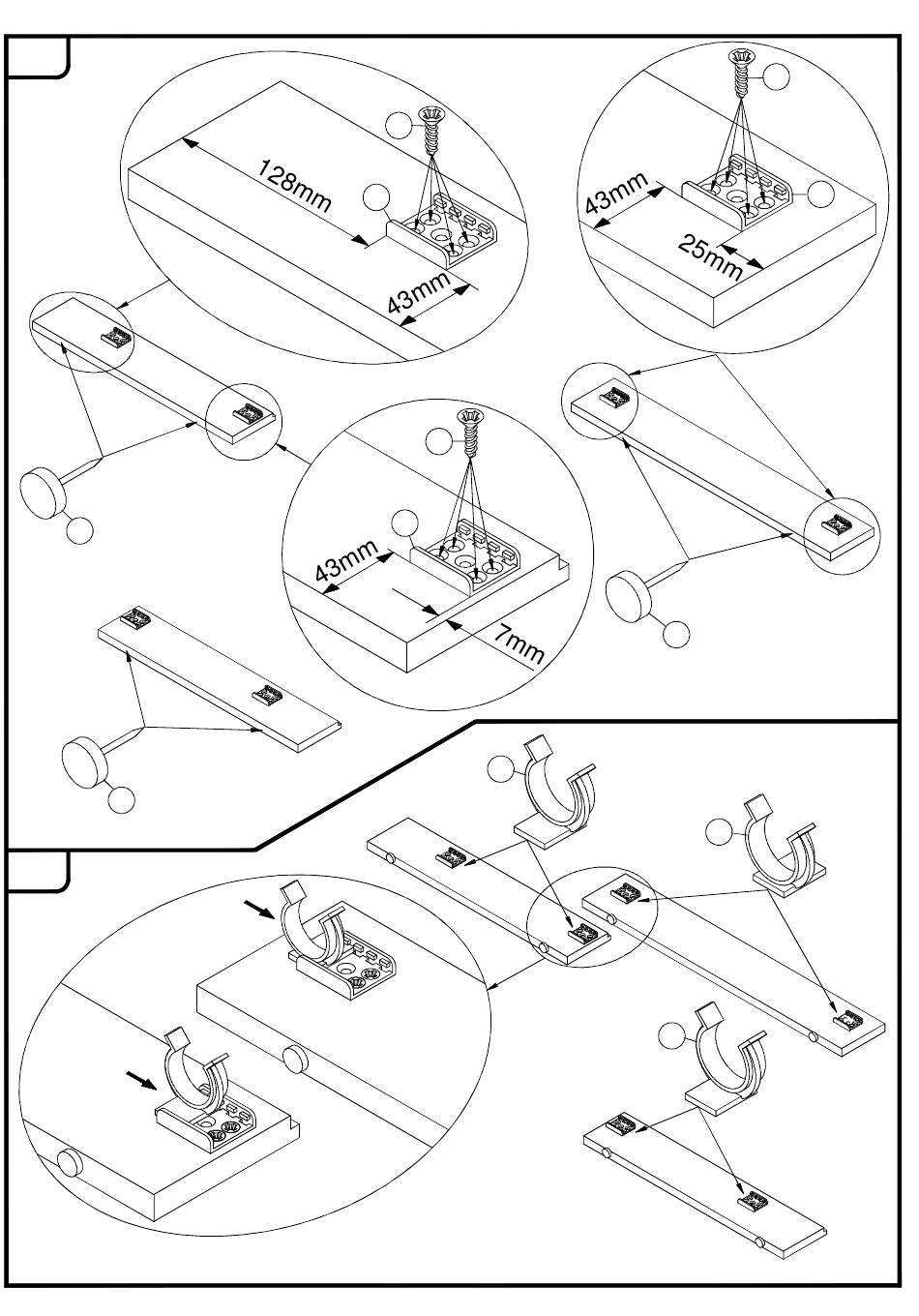 128mm
43mm
43mm
25mm
43mm
7mm