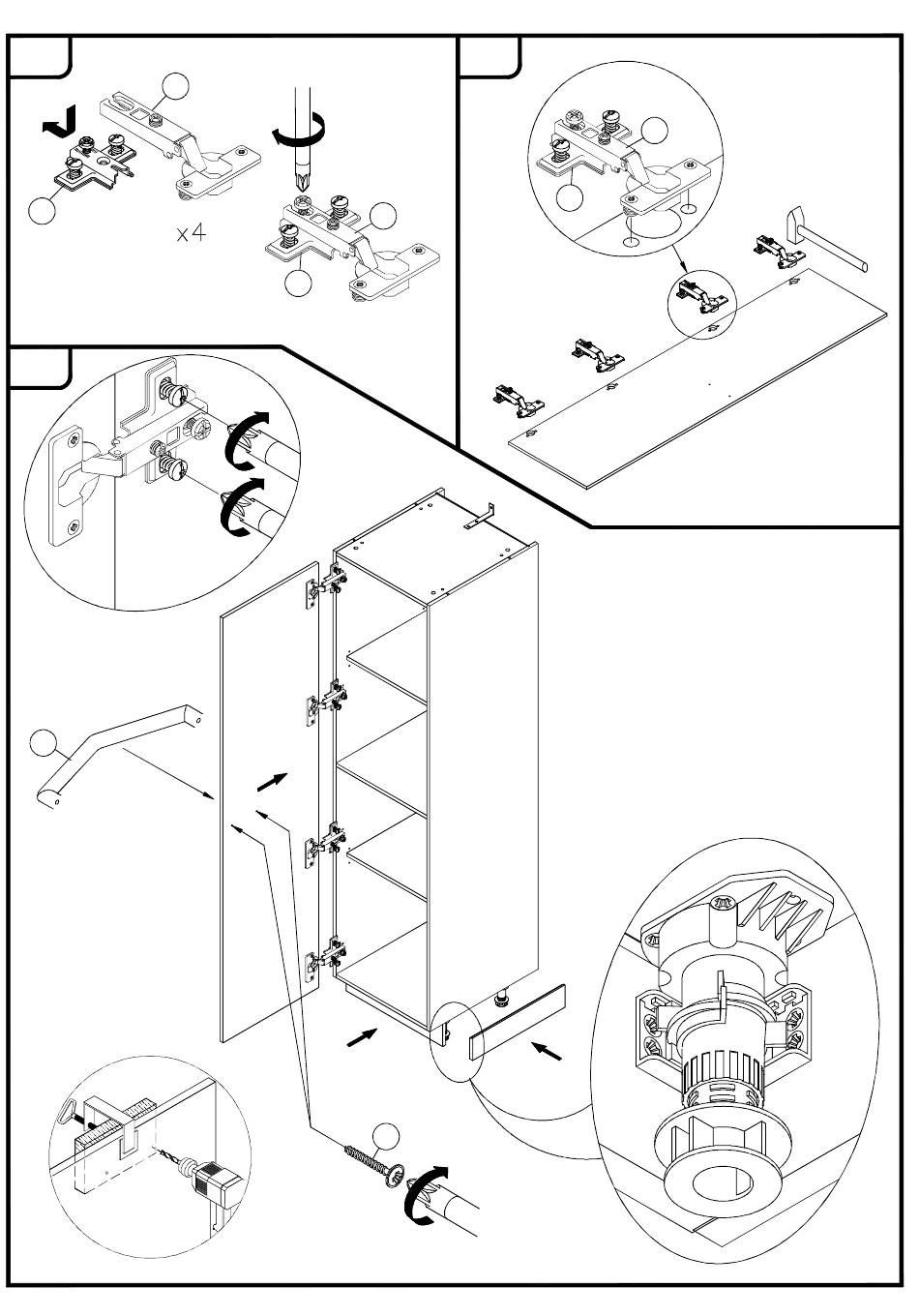 x4