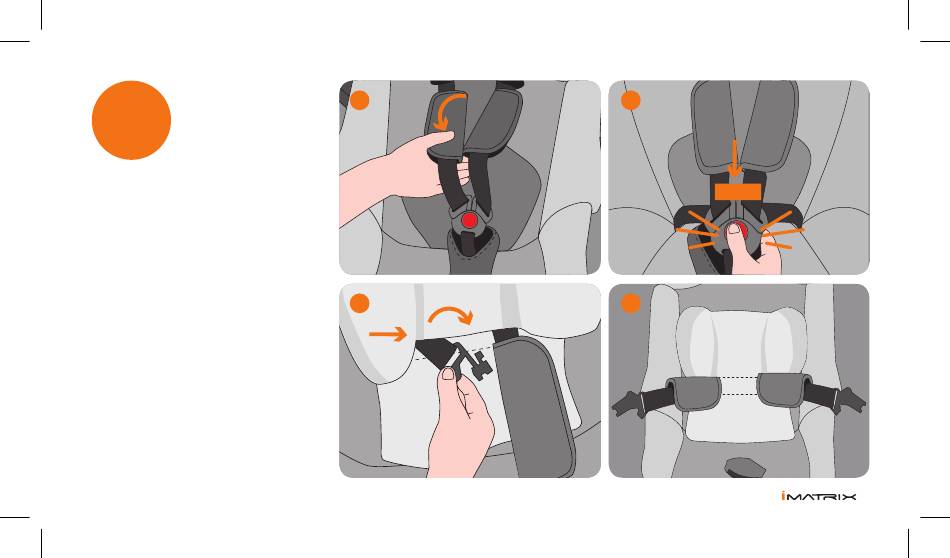 iMATRIX