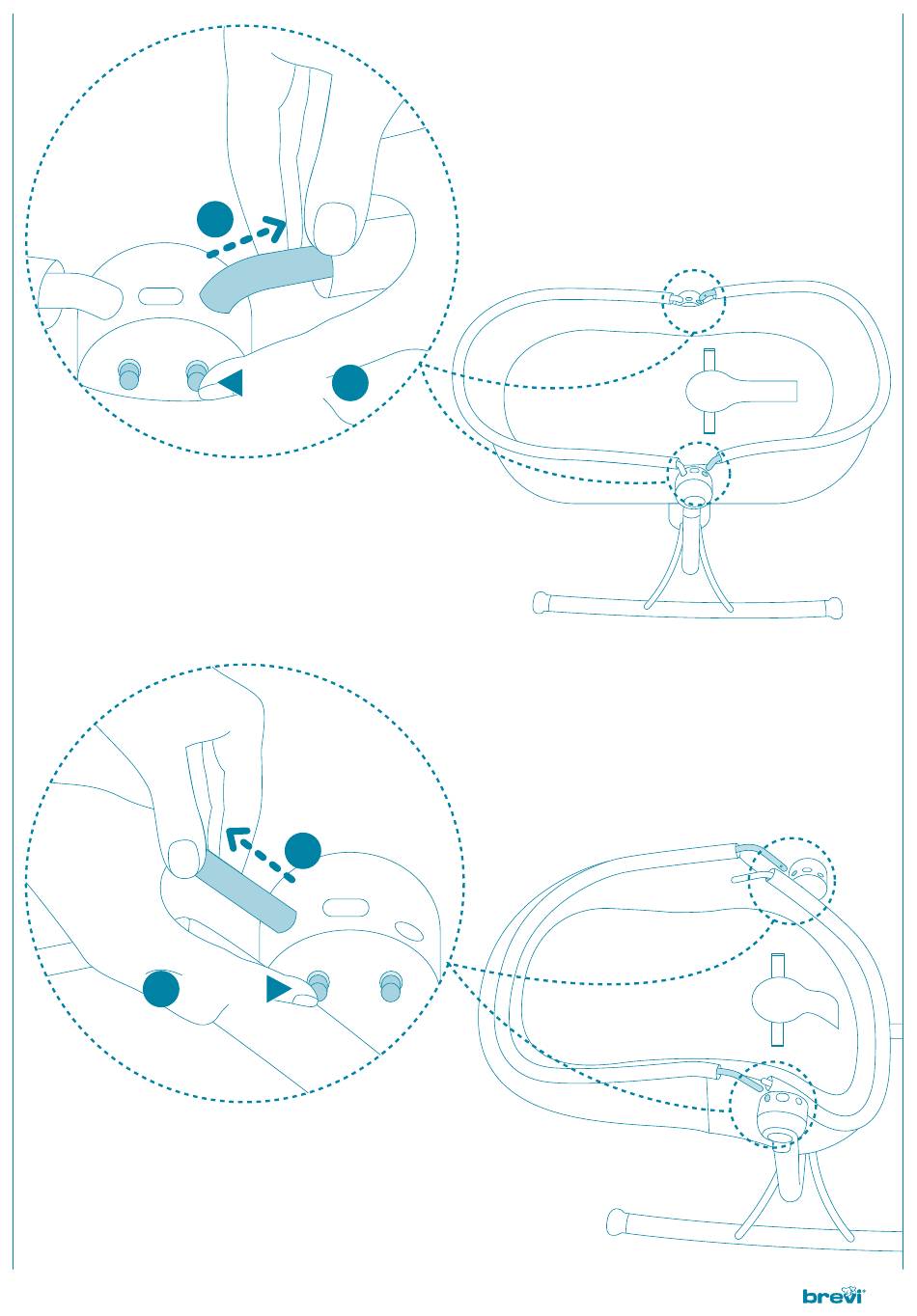 brevi