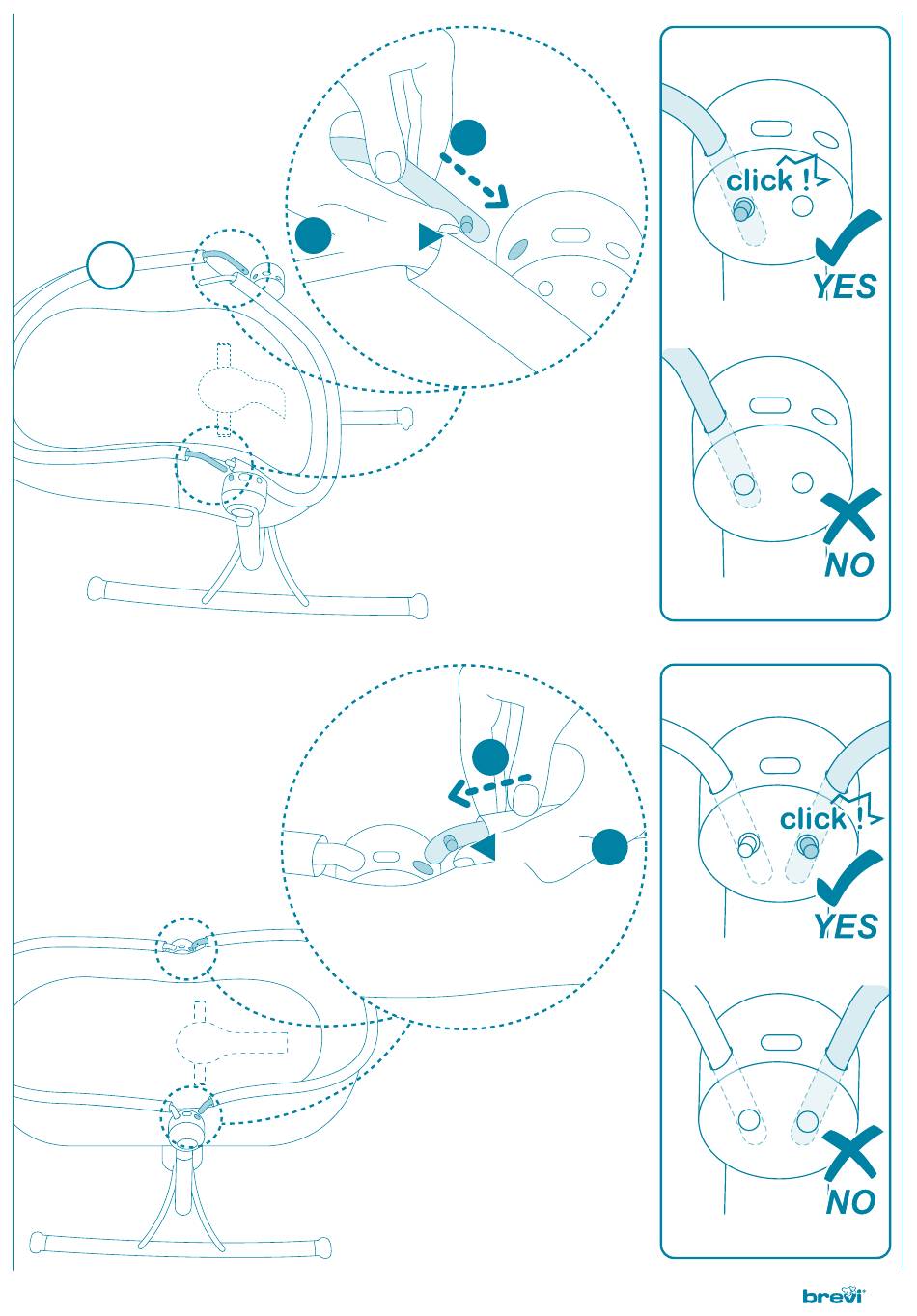 click !

YES

NO

click !

YES

NO

brevi