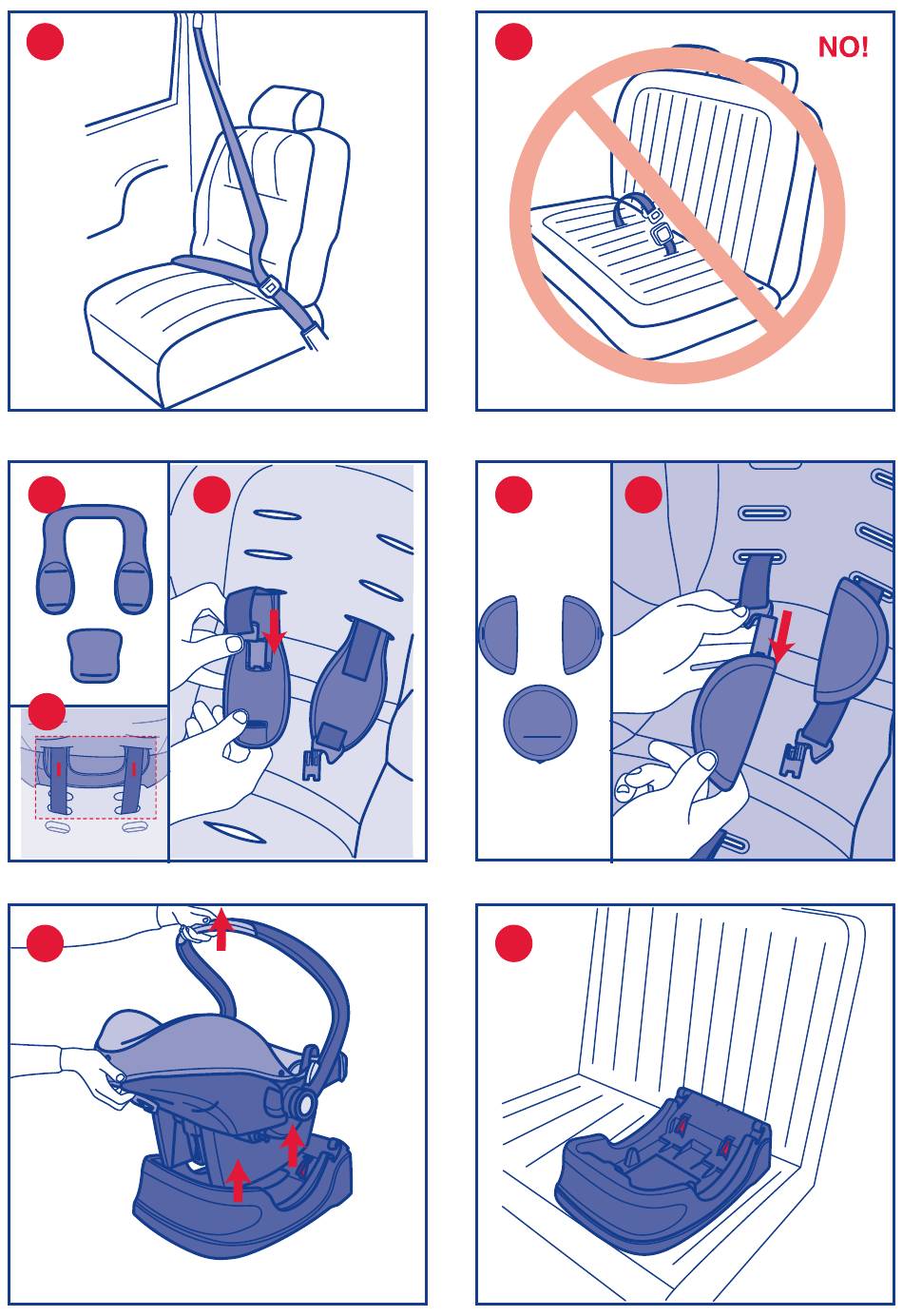 NO!