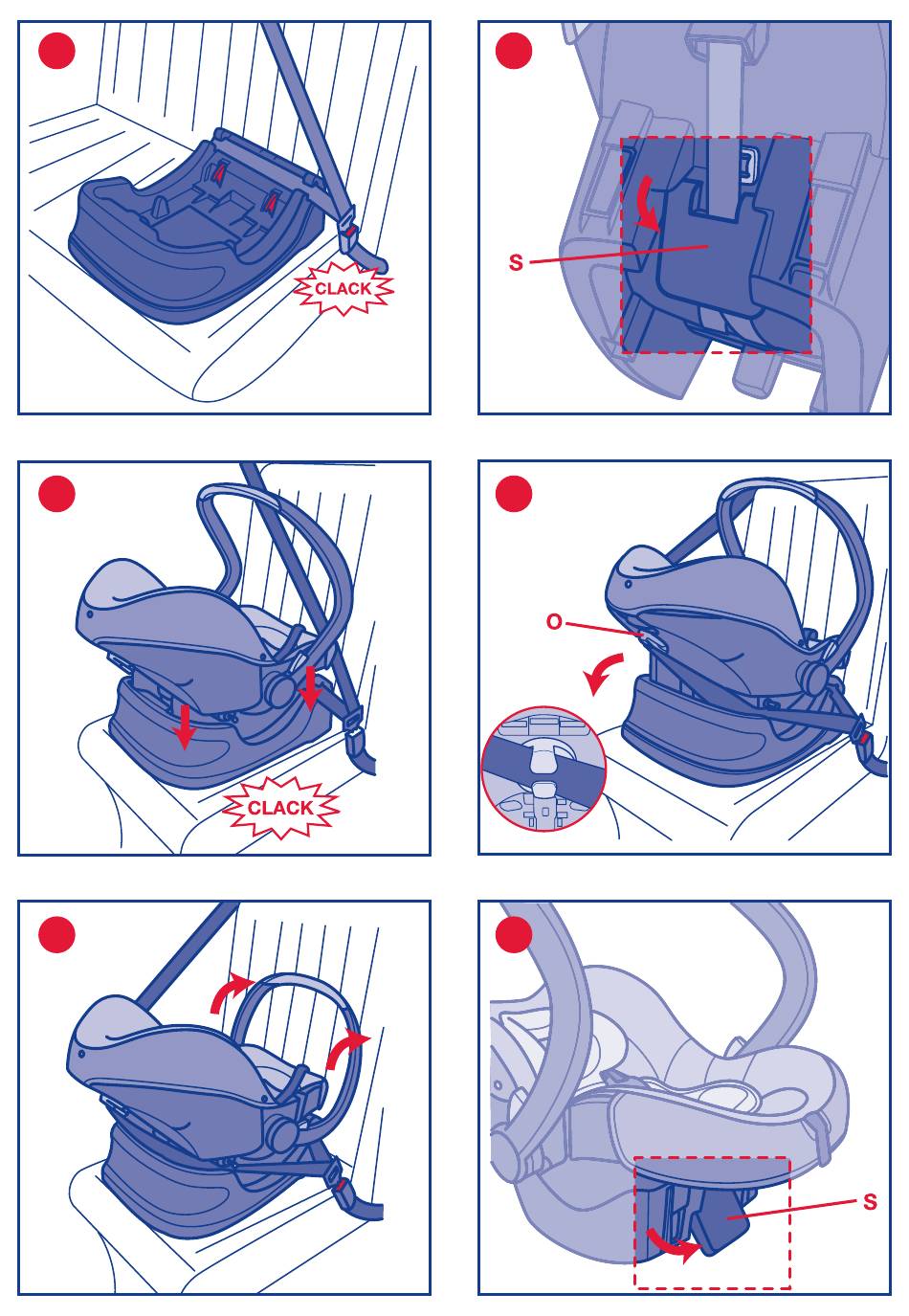 CLACK

S

CLACK

O

S