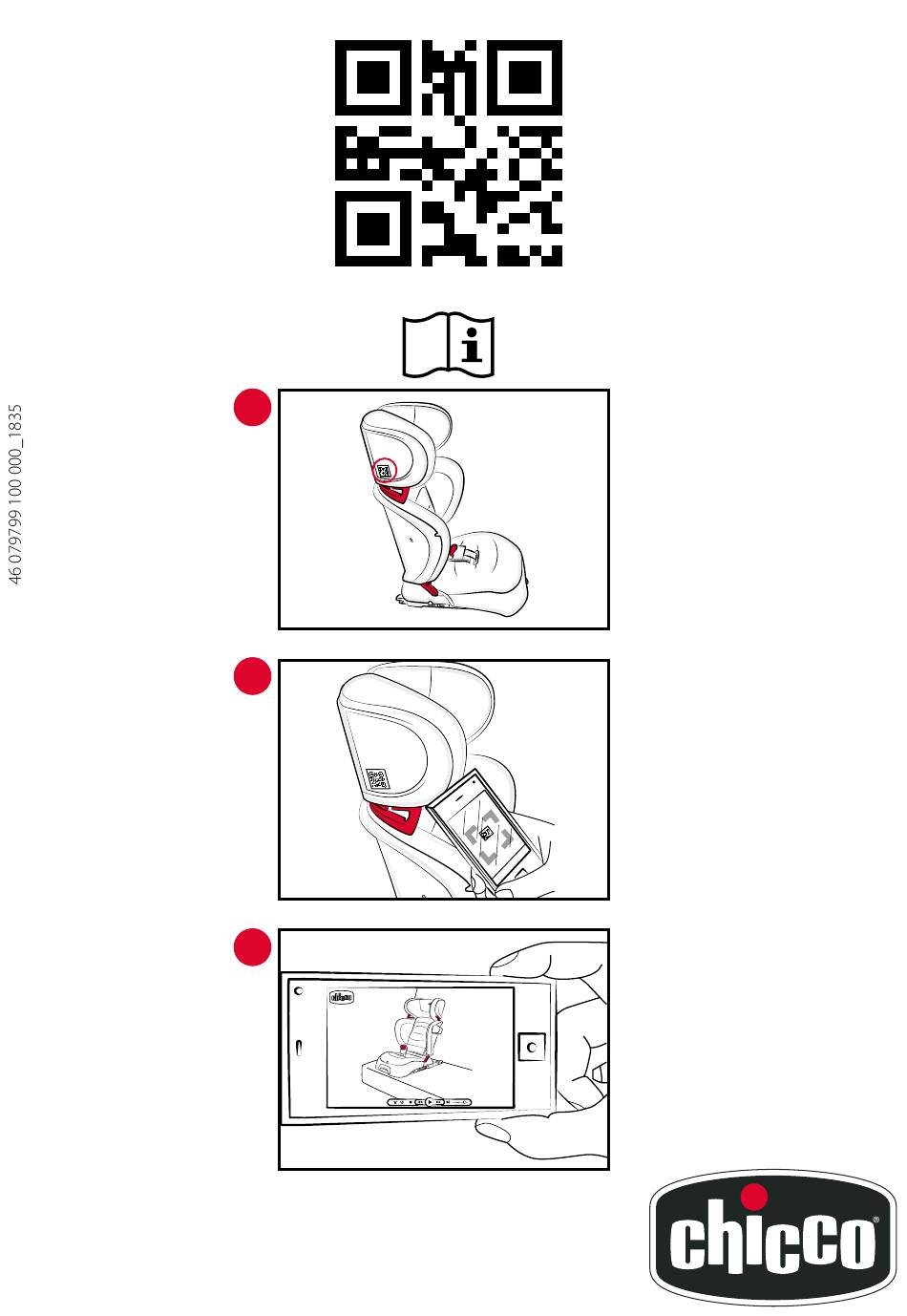 46 079799 100 000_1835

chicco

chicco®