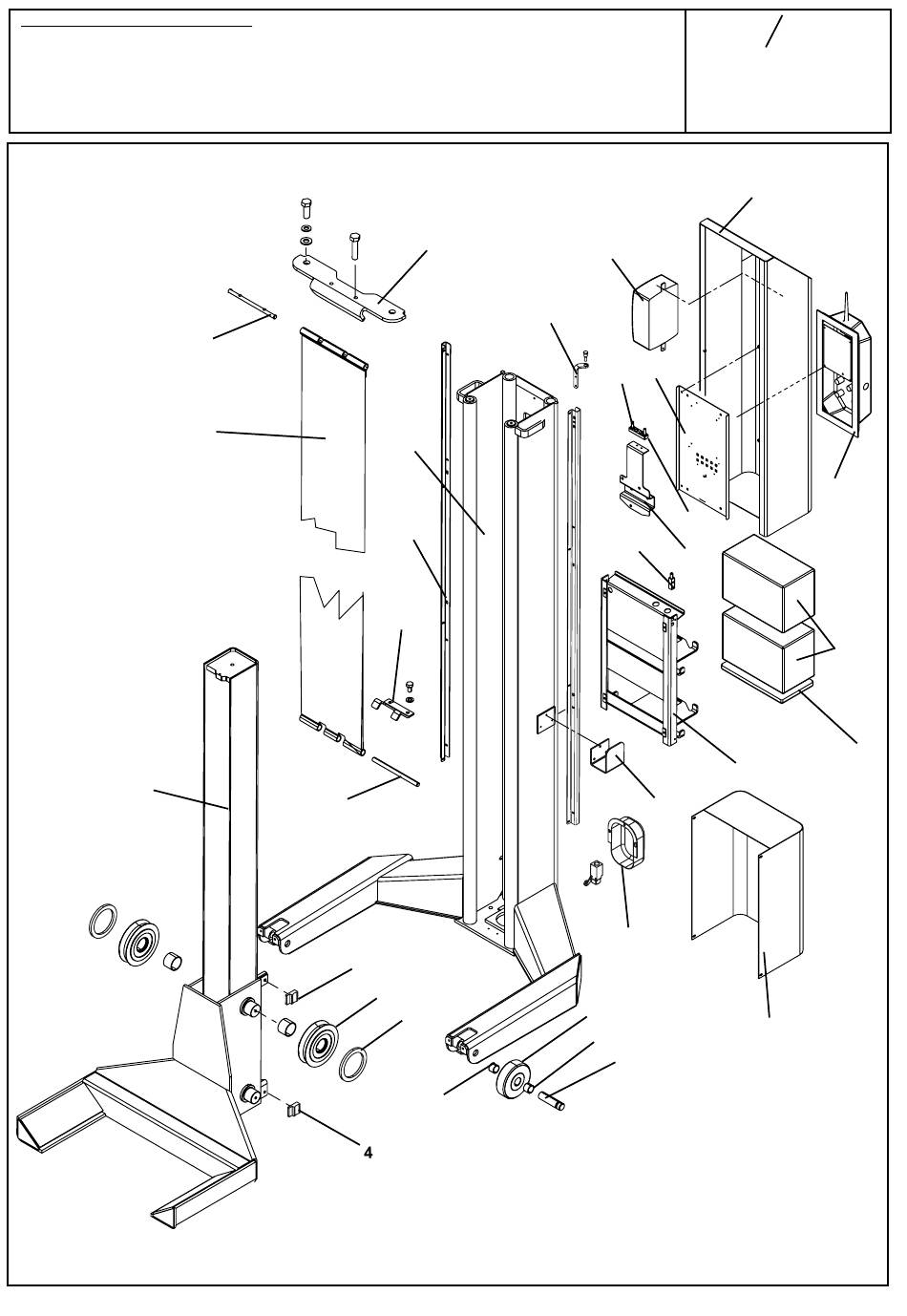 4