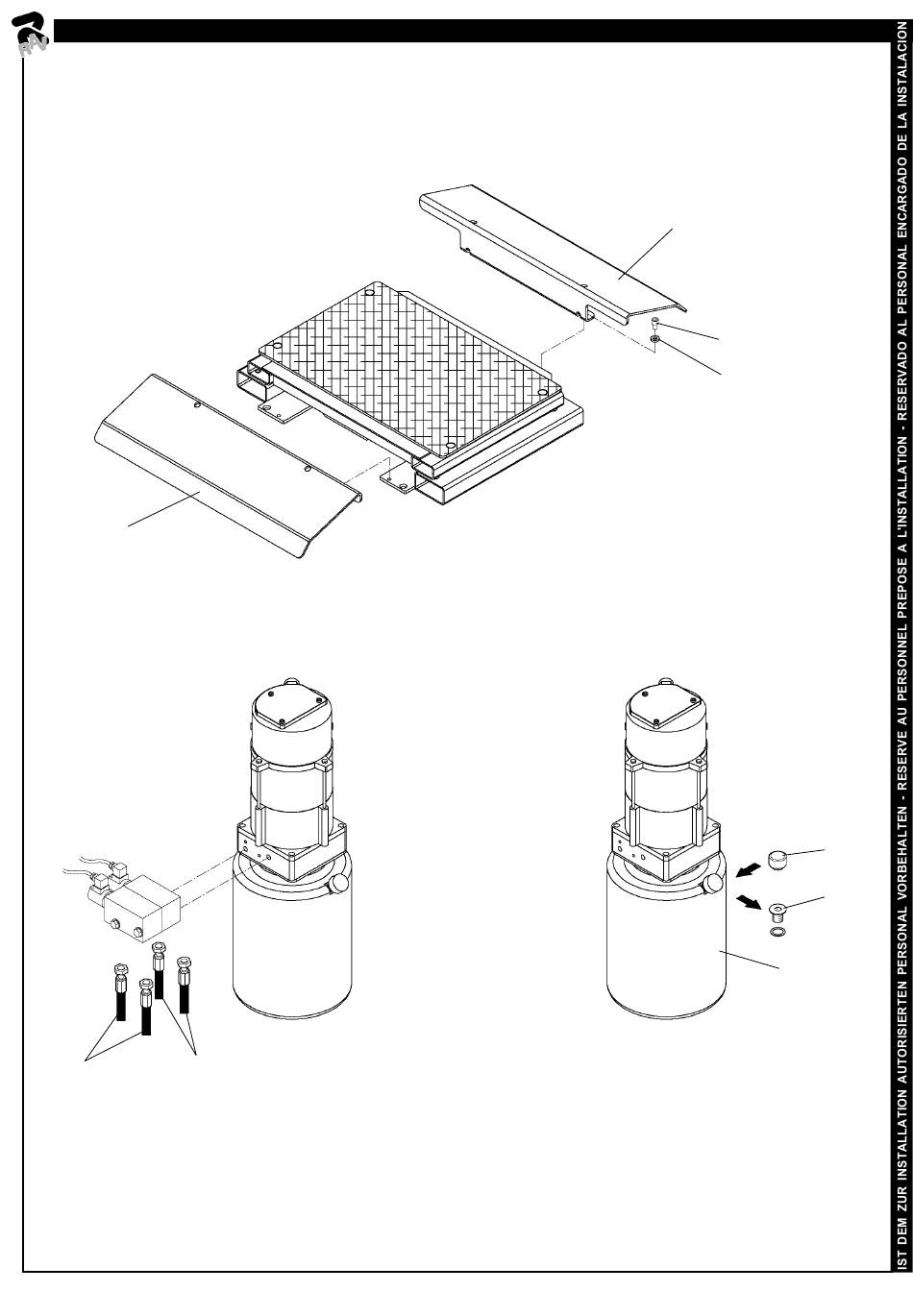 RAV

IST DEM ZUR INSTALLATION AUTORISIERTEN PERSONAL VORBEHALTEN - RESERVE AU PERSONNEL PREPOSE A L'INSTALLATION - RESERVADO AL PERSONAL ENCARGADO DE LA INSTALACION