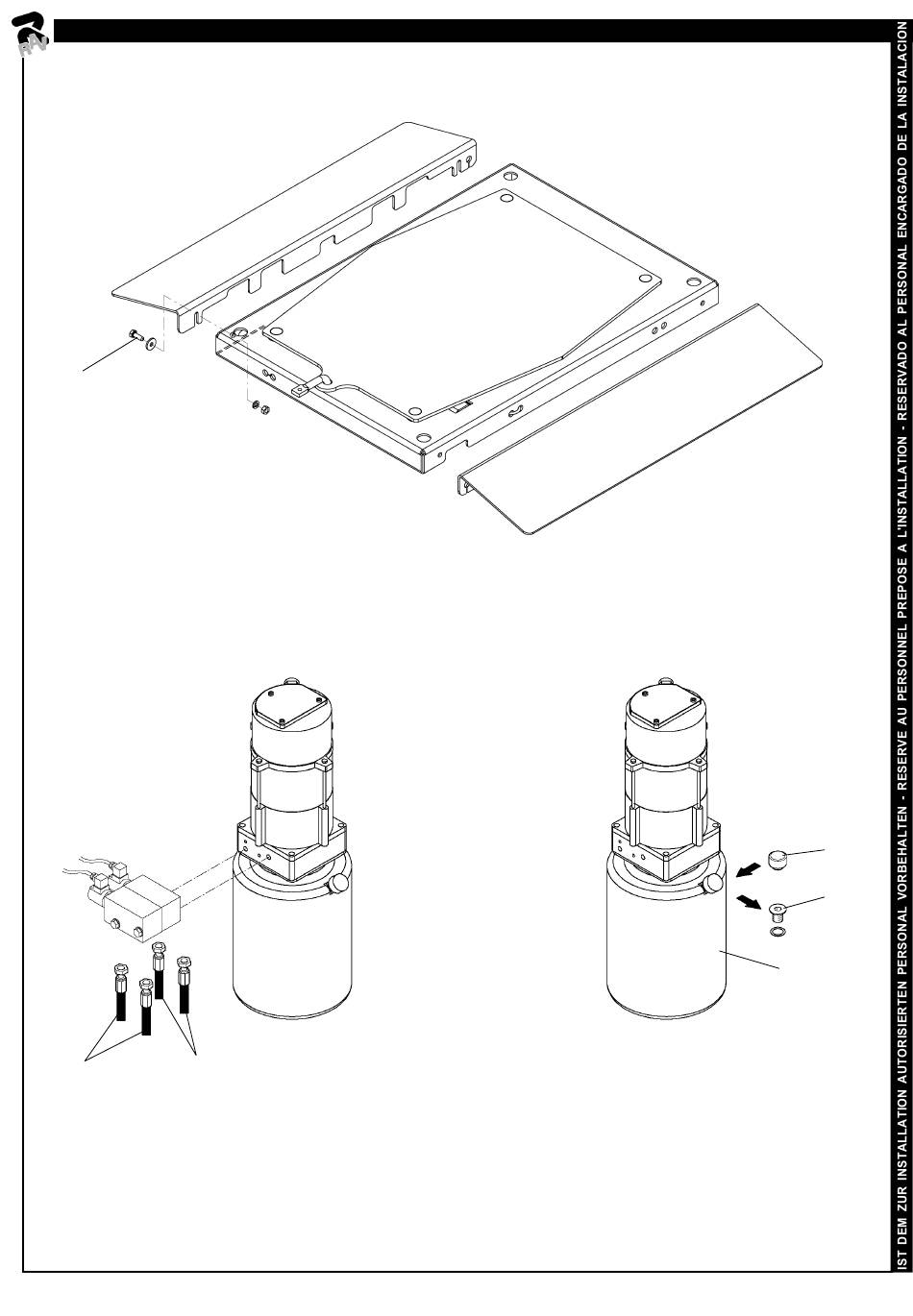 RAV

IST DEM ZUR INSTALLATION AUTORISIERTEN PERSONAL VORBEHALTEN - RESERVE AU PERSONNEL PREPOSE A L'INSTALLATION - RESERVADO AL PERSONAL ENCARGADO DE LA INSTALACION