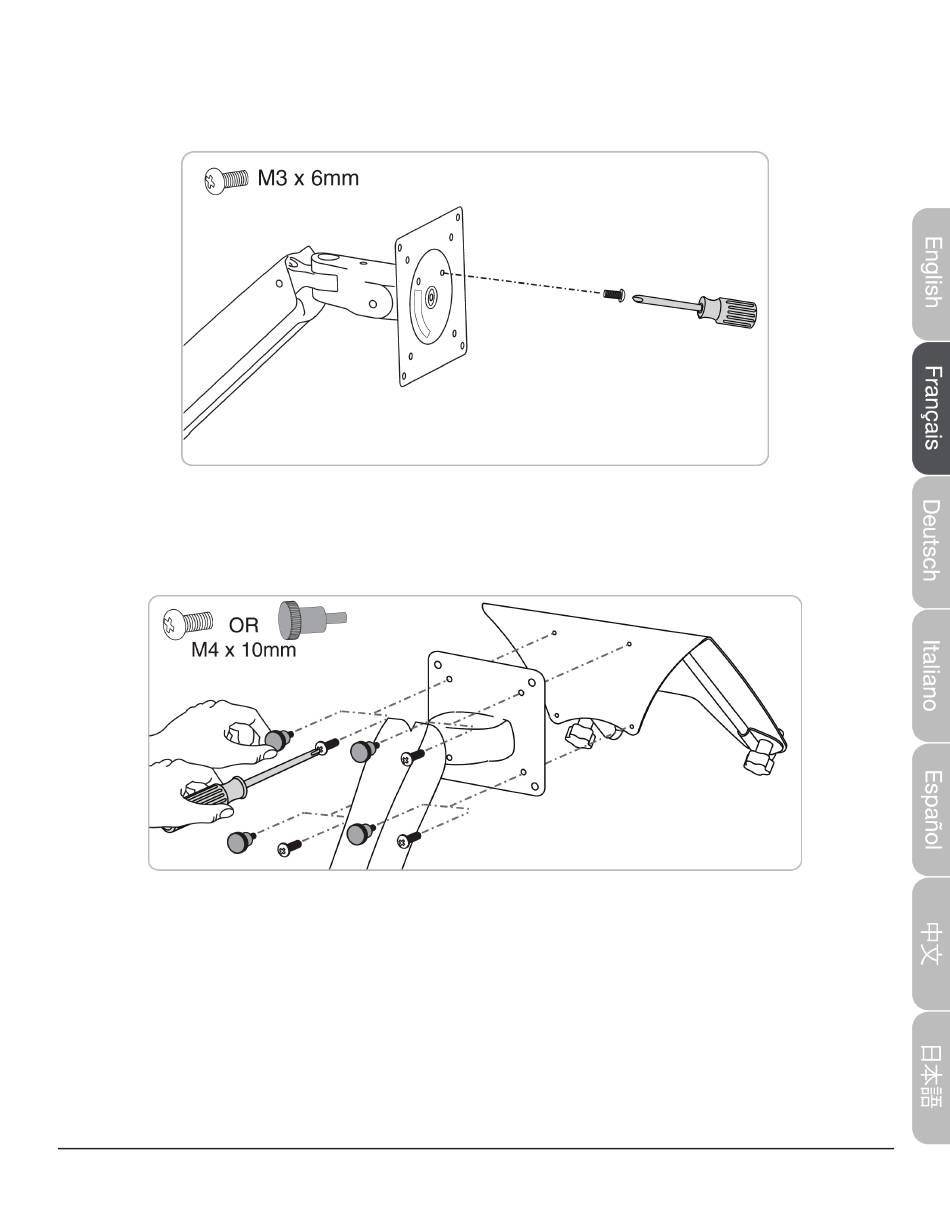 M3 x 6mm

OR
M4 x 10mm

English
Français
Deutsch
Italiano
Español
中文
日本語