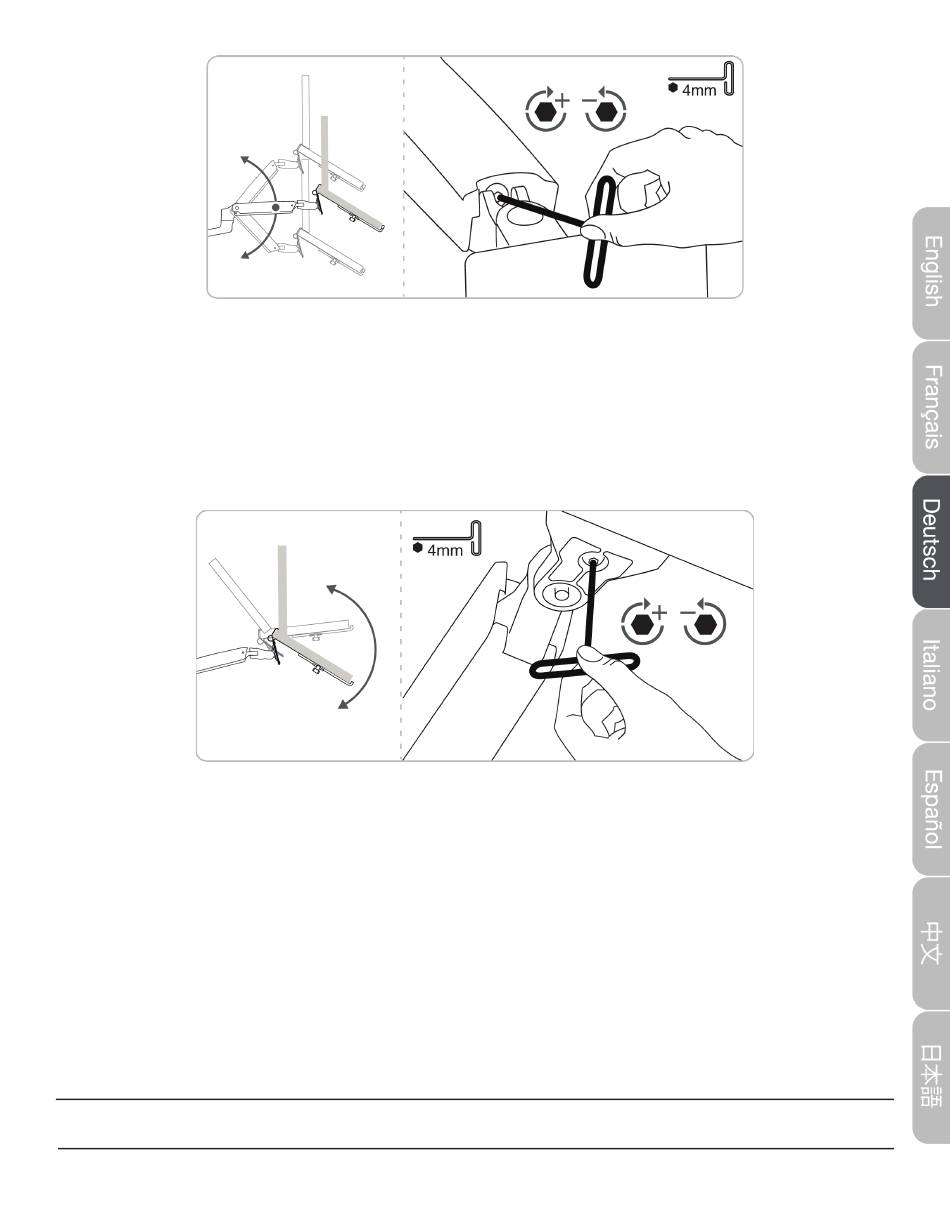 4mm

+ −

4mm

+ −

English

Français

Deutsch

Italiano

Español

中文

日本語