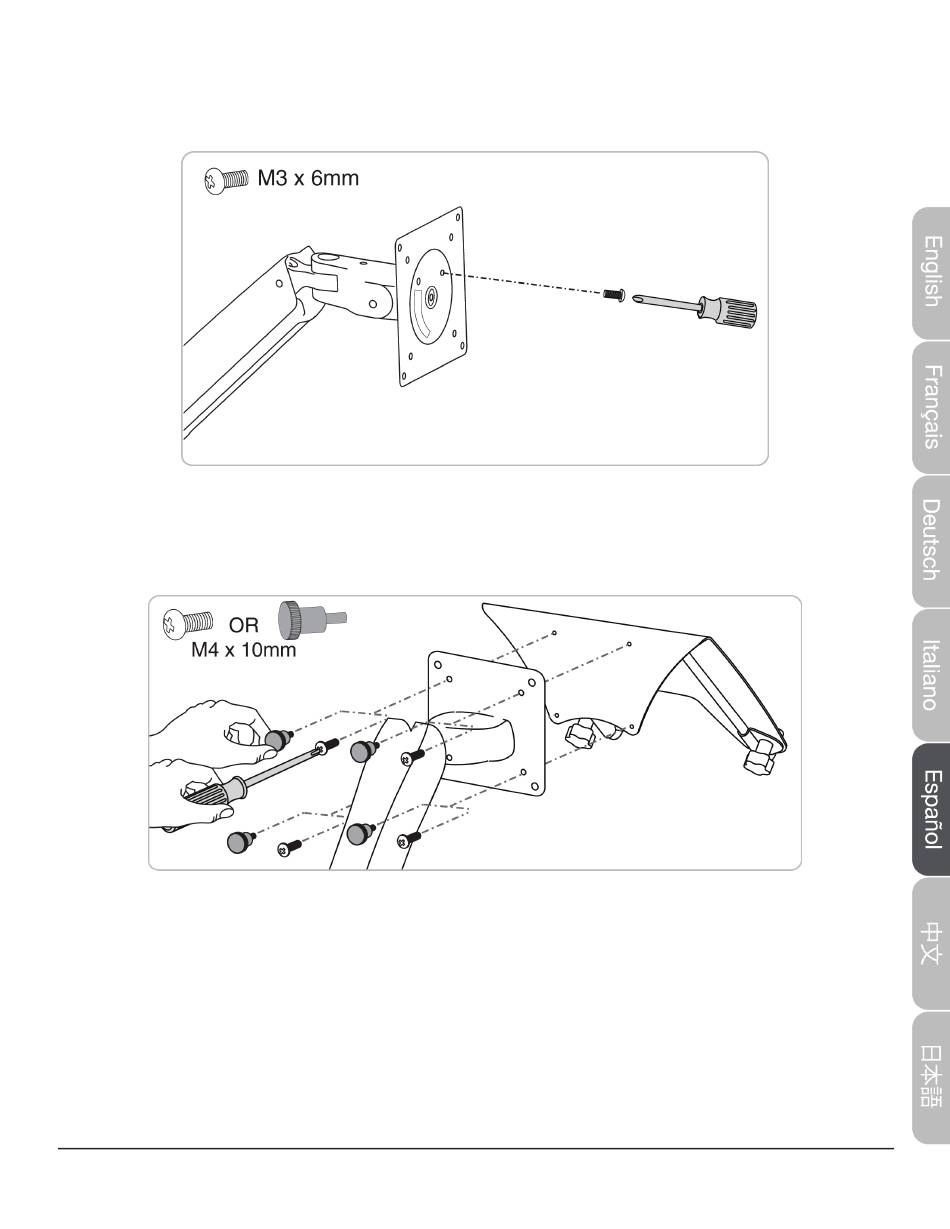 M3 x 6mm

OR
M4 x 10mm

English
Français
Deutsch
Italiano
Español
中文
日本語