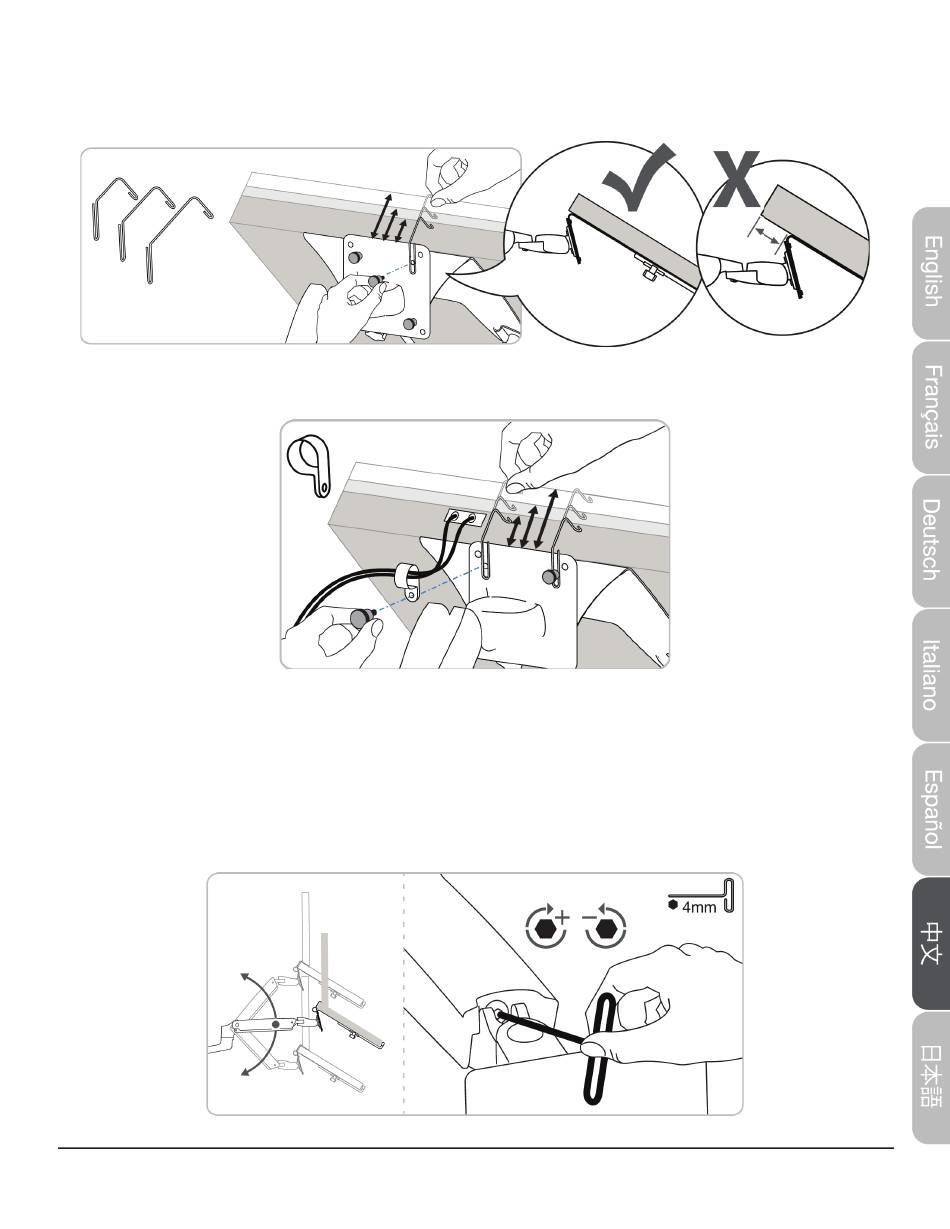 English

Français

Deutsch

Italiano

Español

中文

日本語

4mm