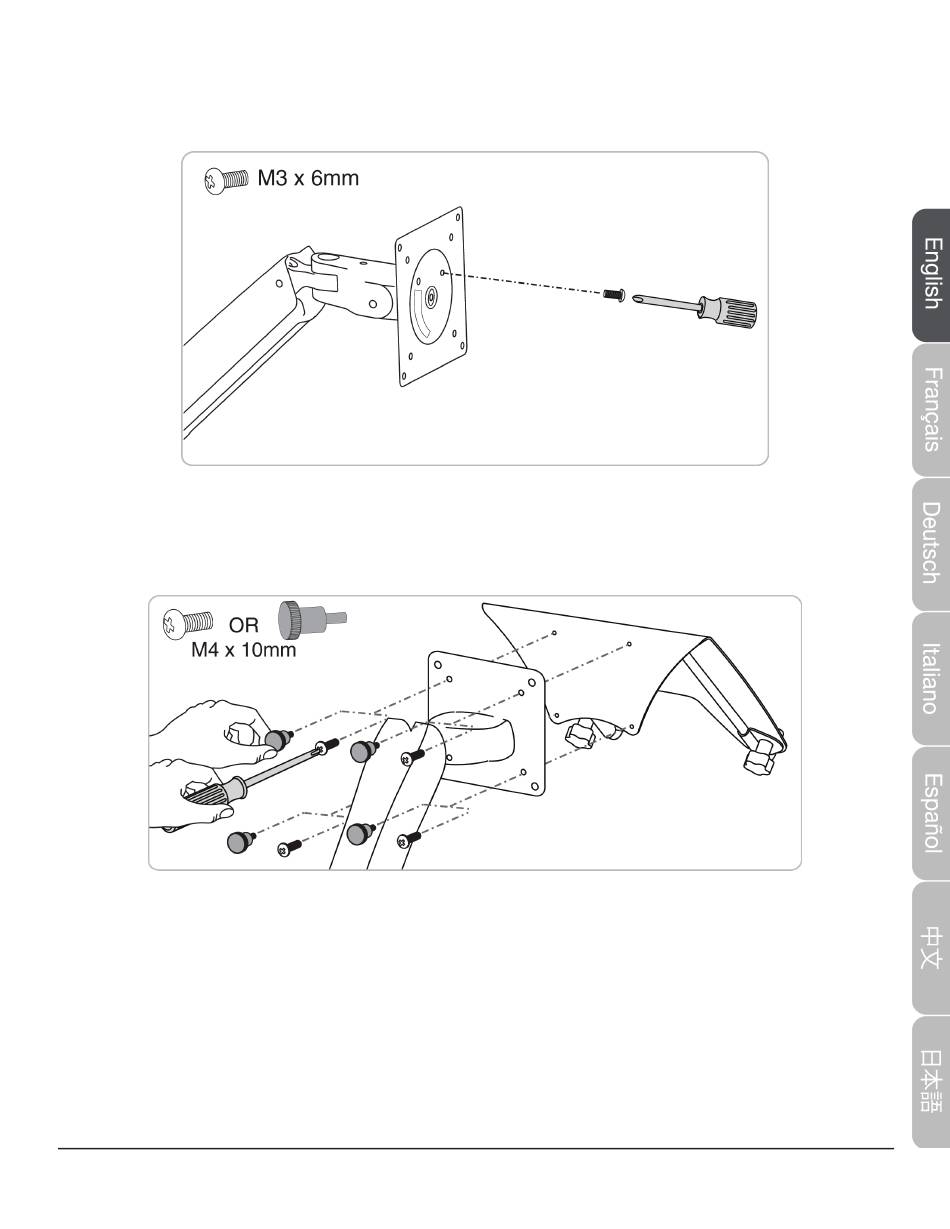 M3 x 6mm

OR
M4 x 10mm

English

Français

Deutsch

Italiano

Español

中文

日本語