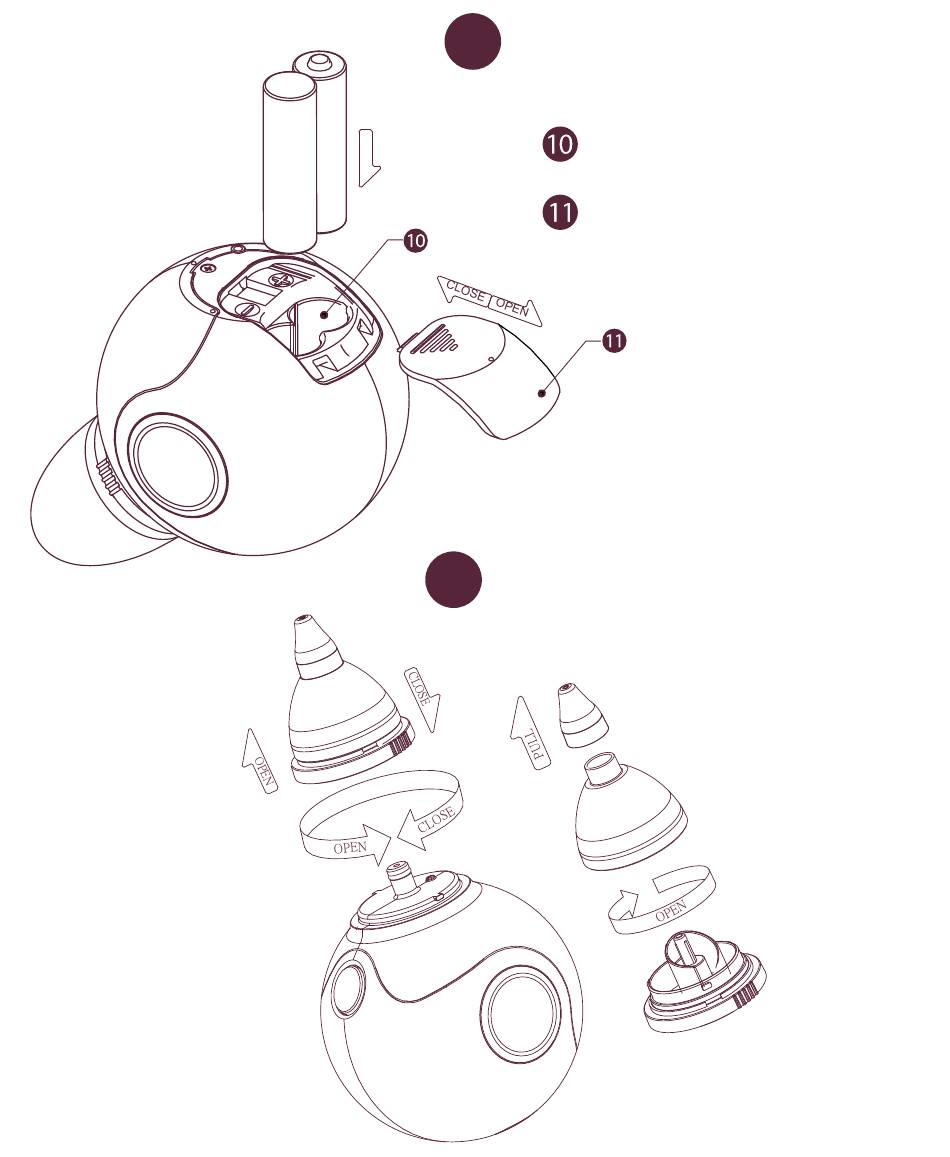 10

11

10

CLOSE OPEN

11

CLOSE

OPEN

PULL

OPEN

CLOSE

OPEN