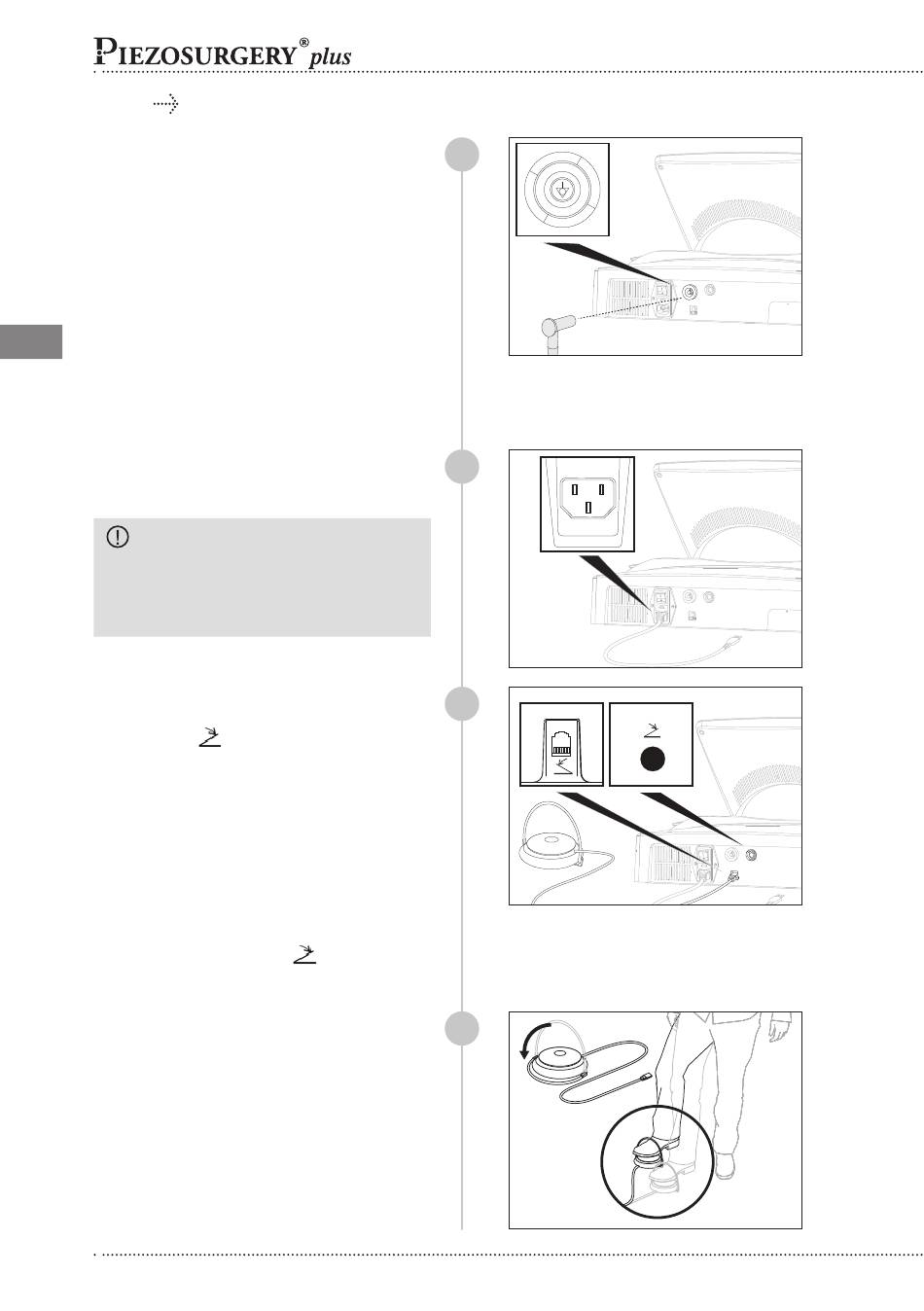 PIEZOSURGERY® plus