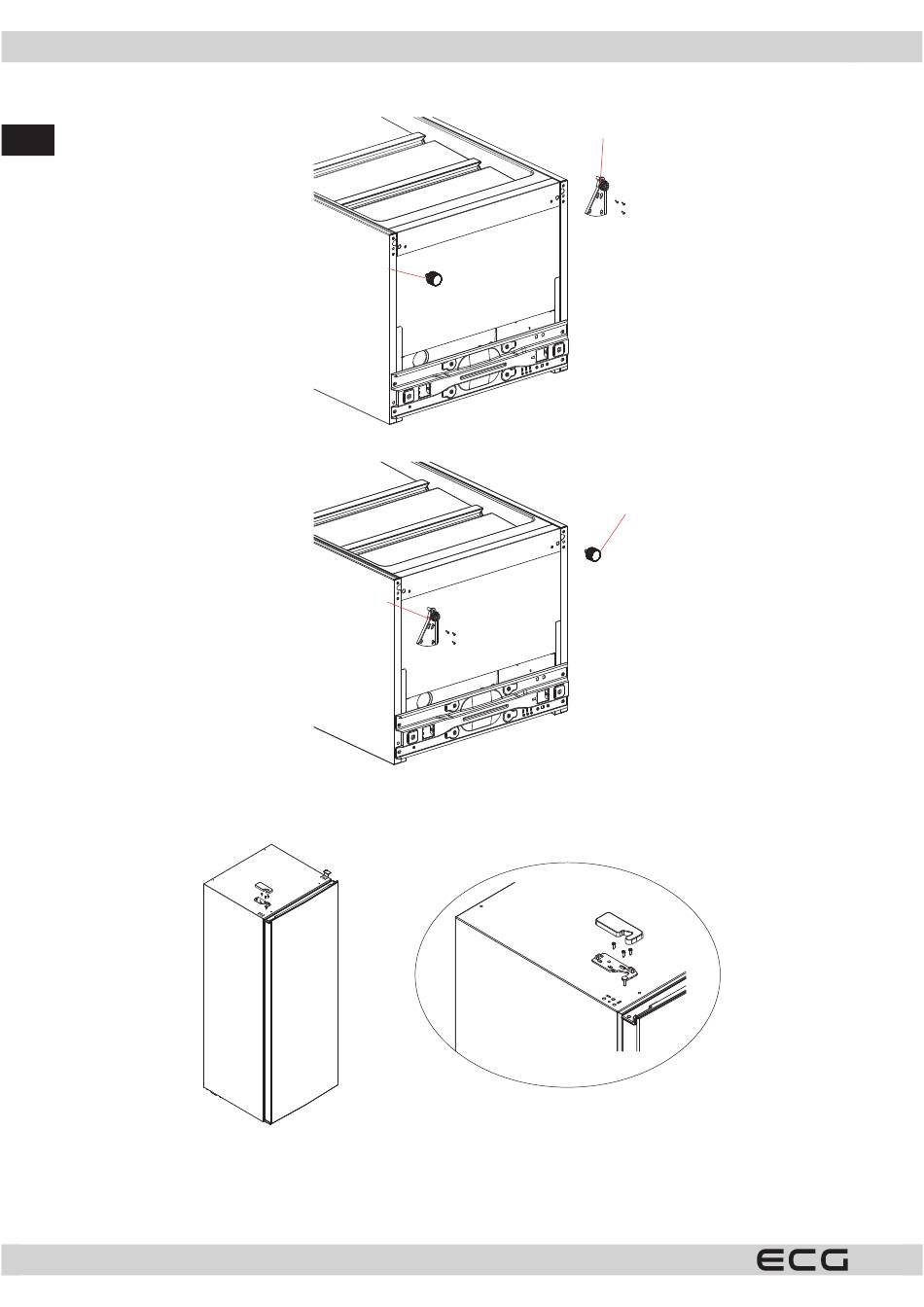 ECG