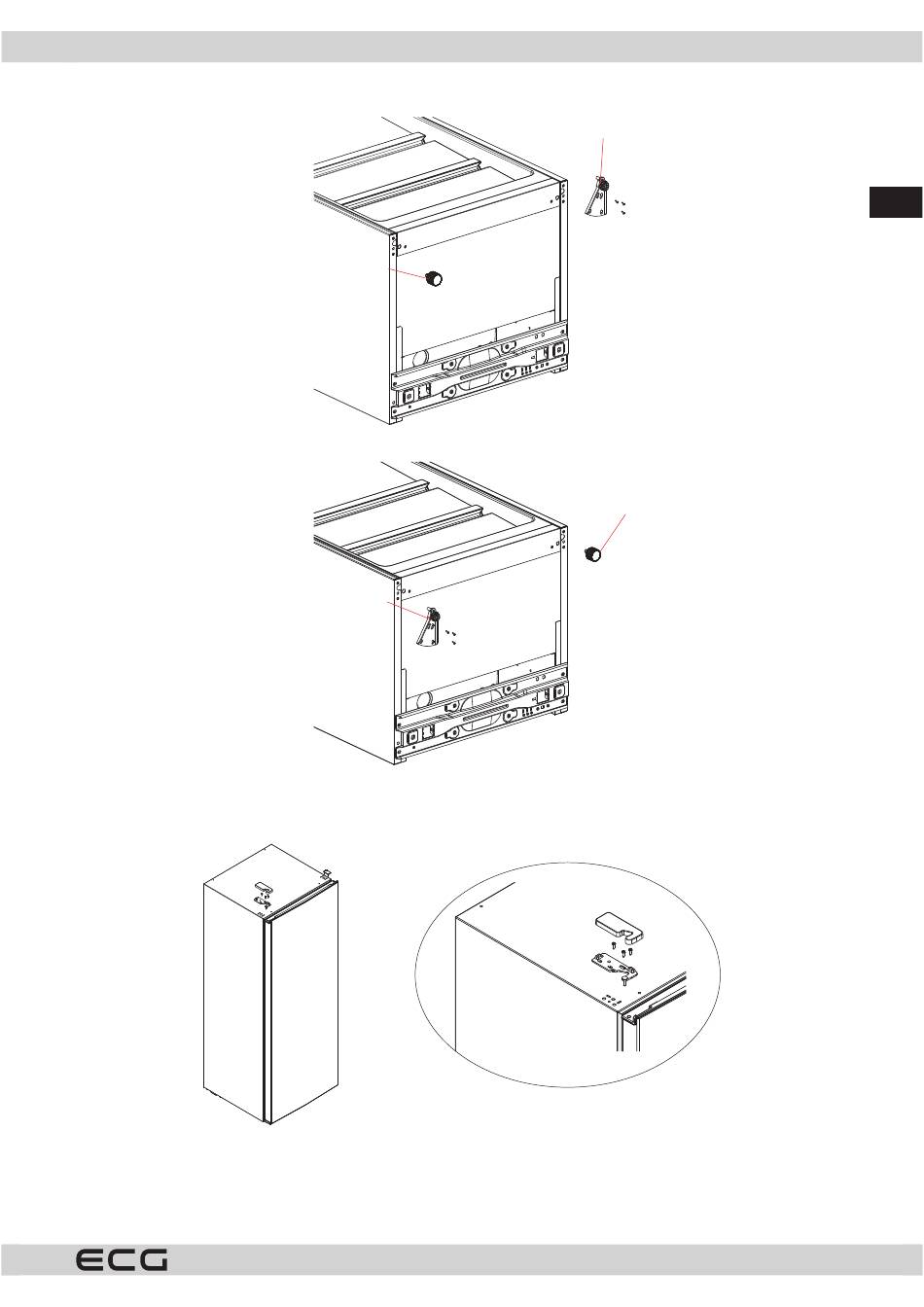 ECG