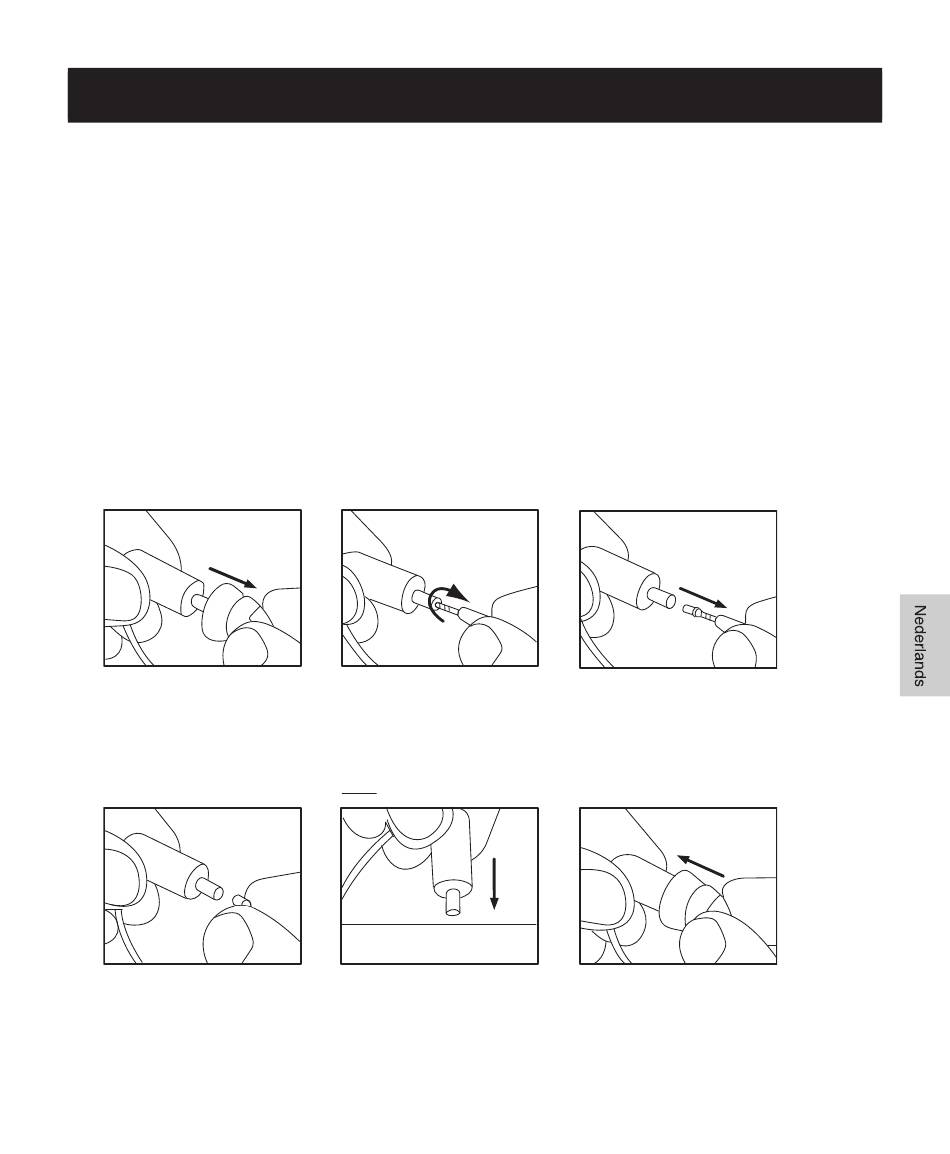 Nederlands