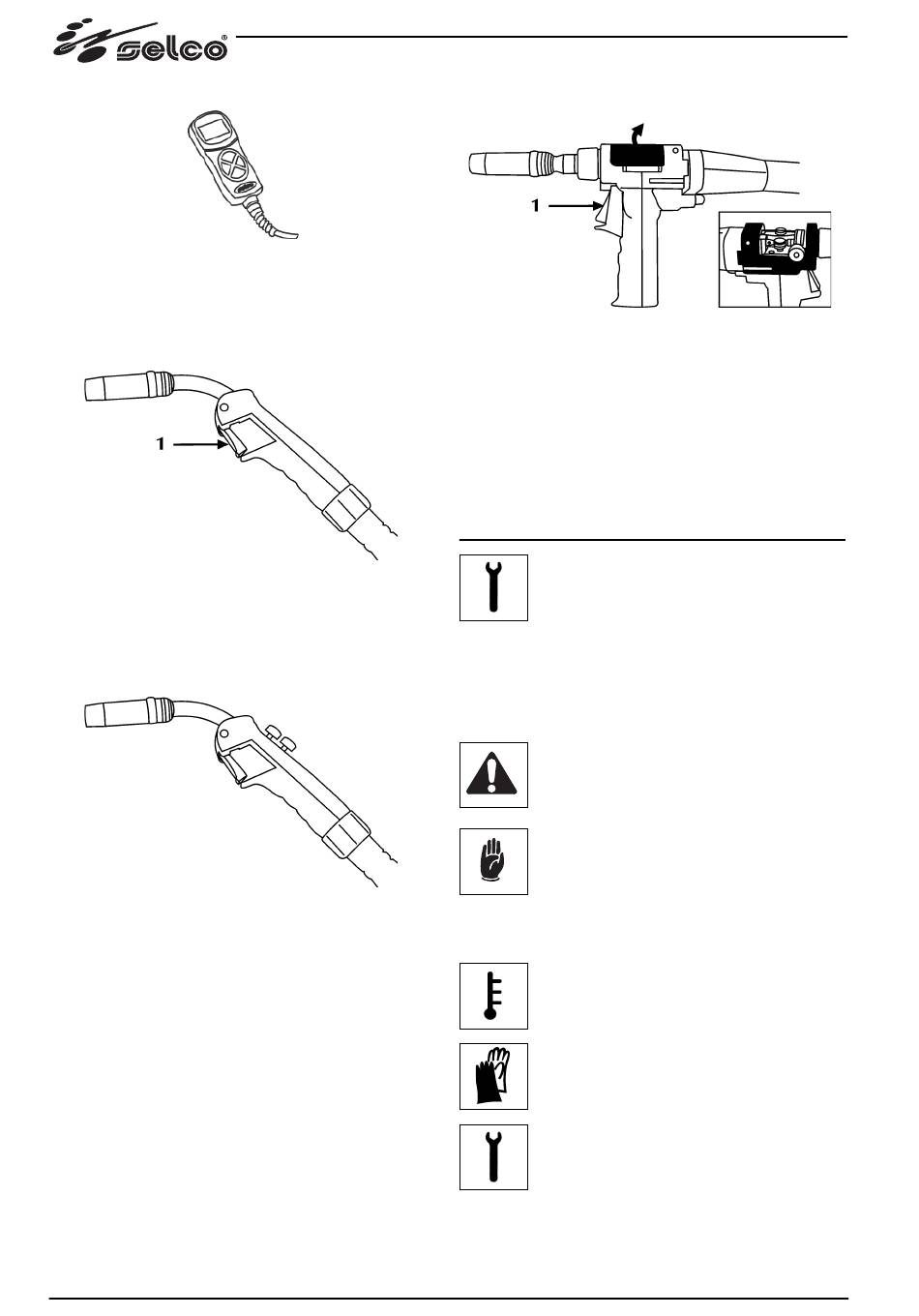 selco®

1

1