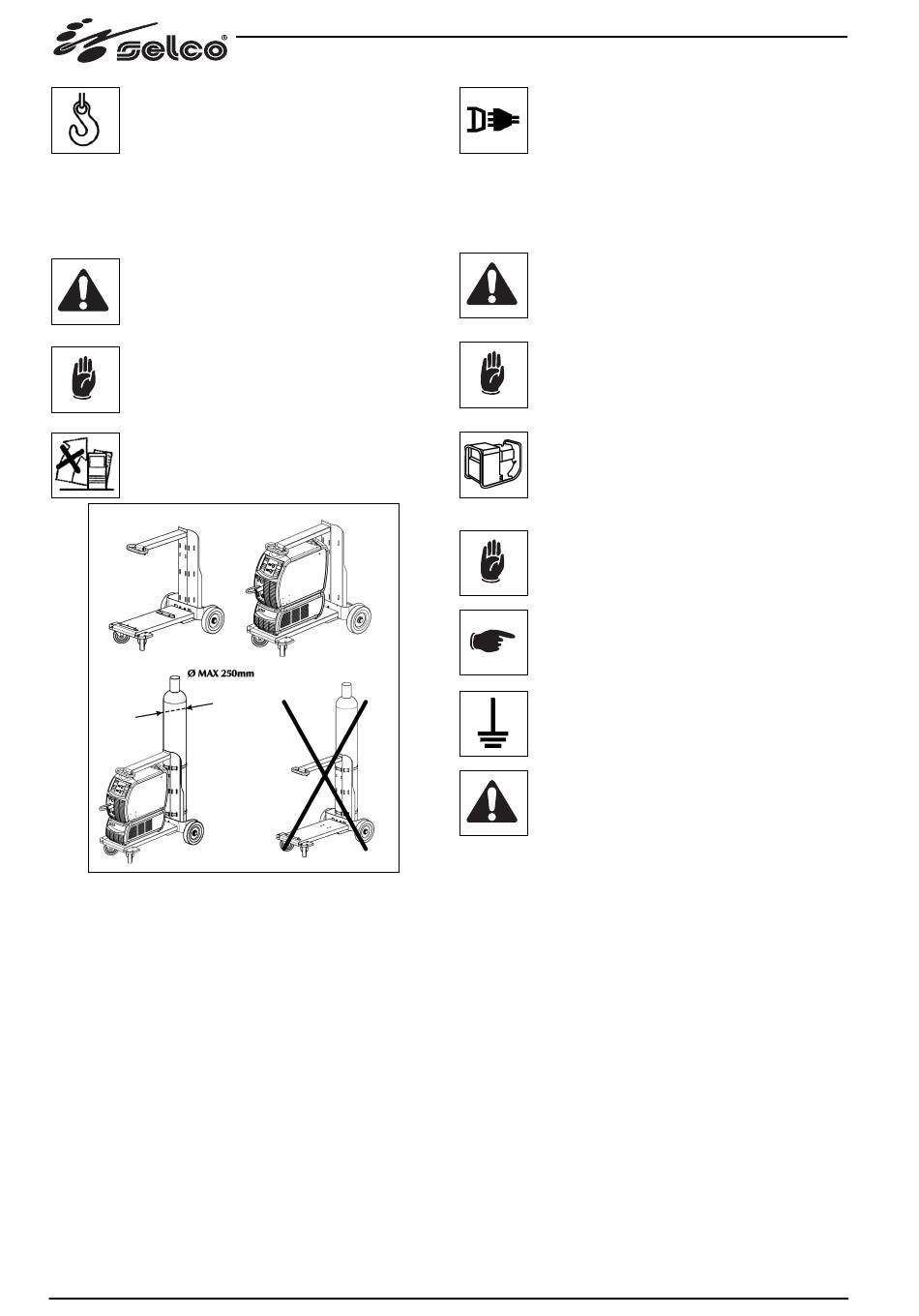 selco®

Ø MAX 250mm