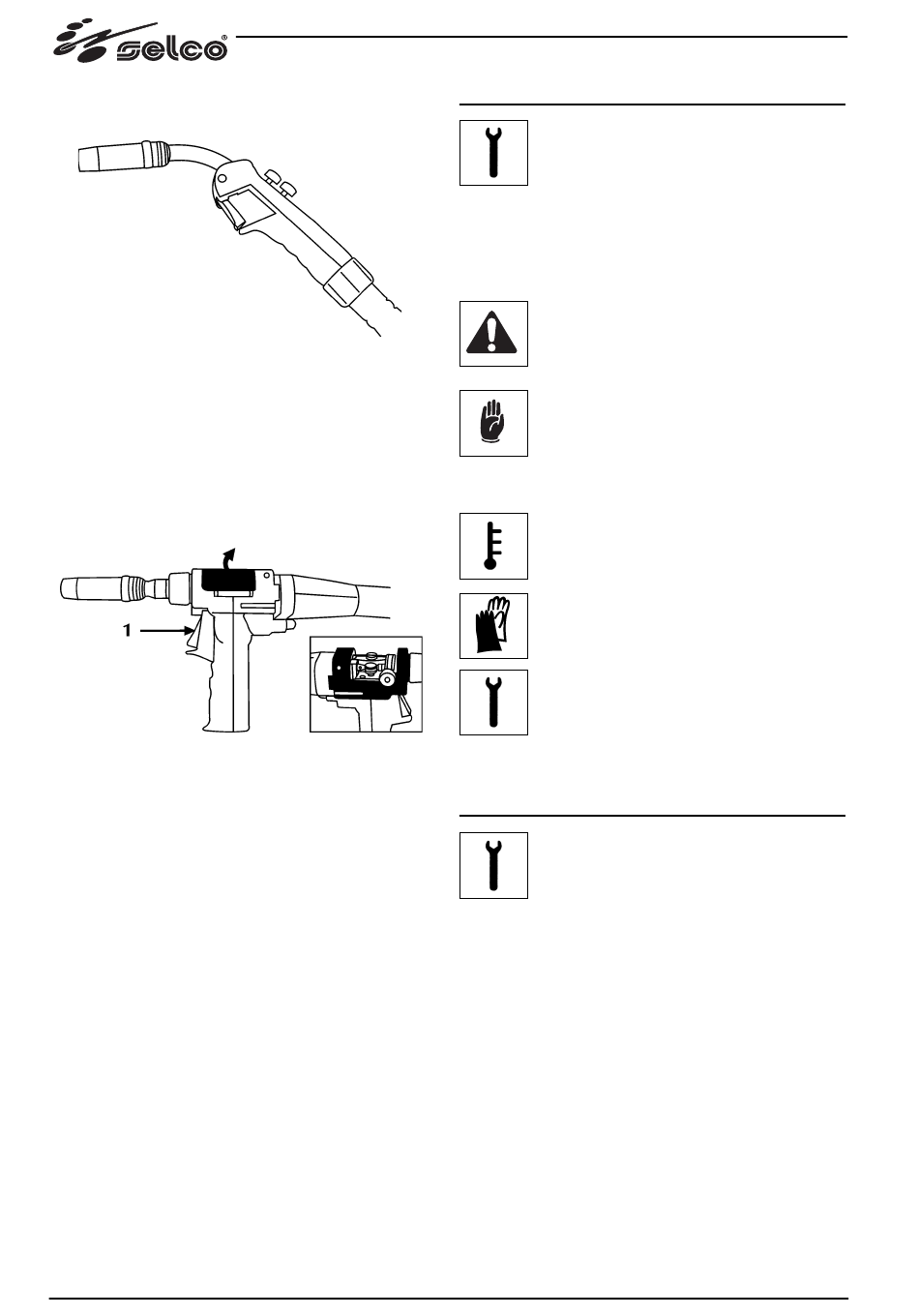 selco®

1