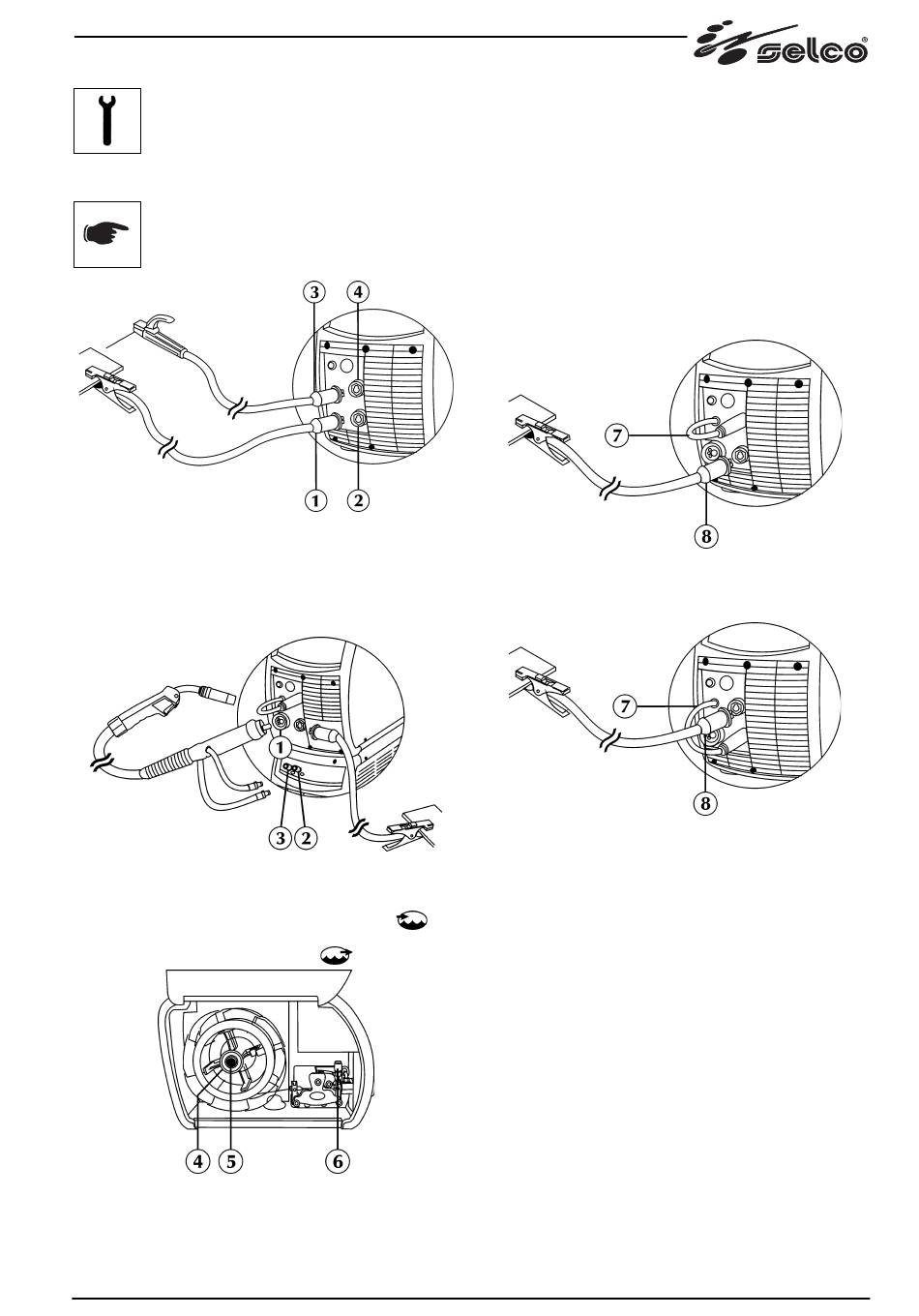 selco®

3 4

1 2

7

8

1

3 2

7

8

4 5 6