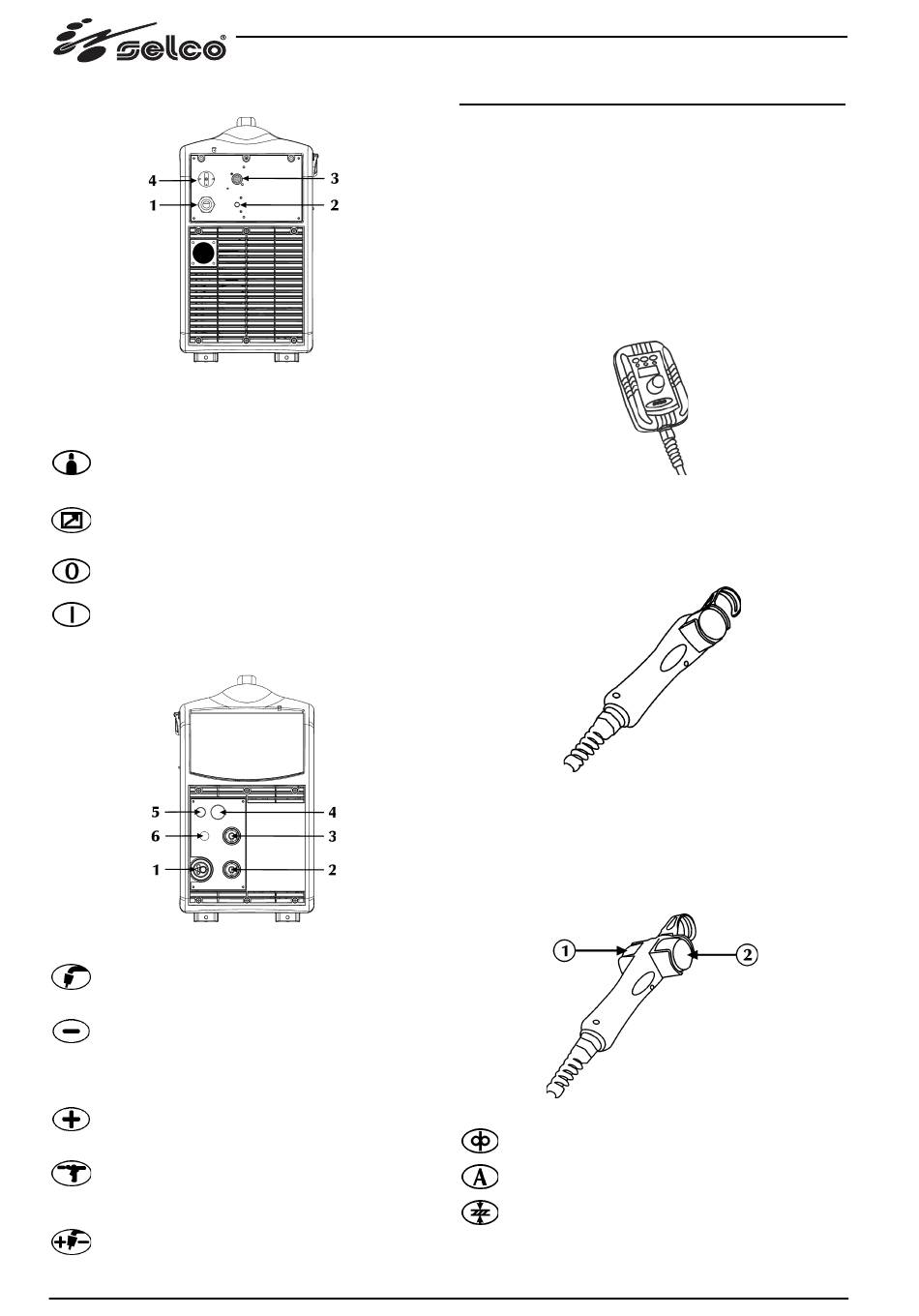 selco®

4
3
1
2

5
4
6
3
1
2

1
2