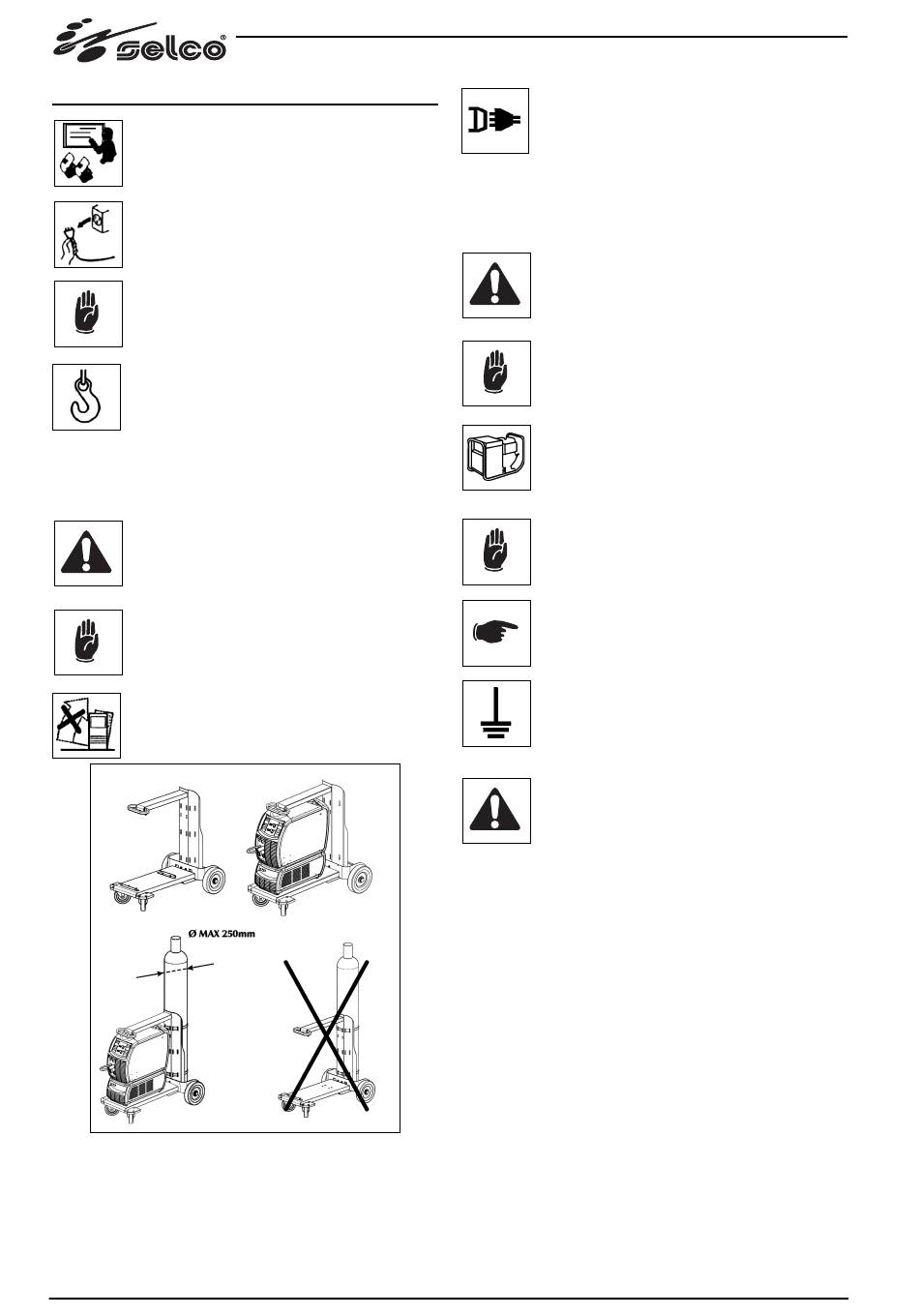 selco®

Ø MAX 250mm