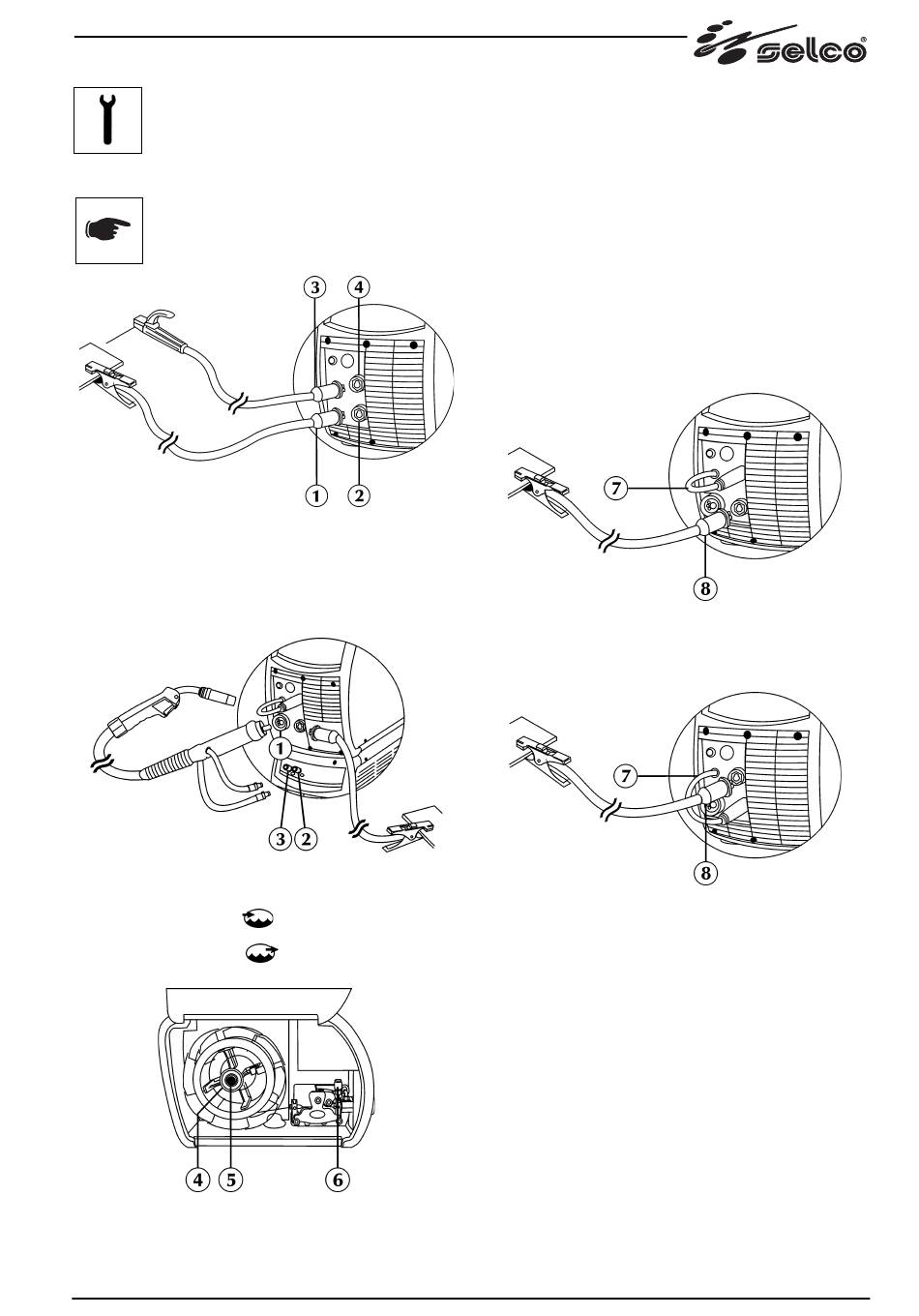 selco

3
4
1
2

7
8

1
3
2

7
8

4
5
6