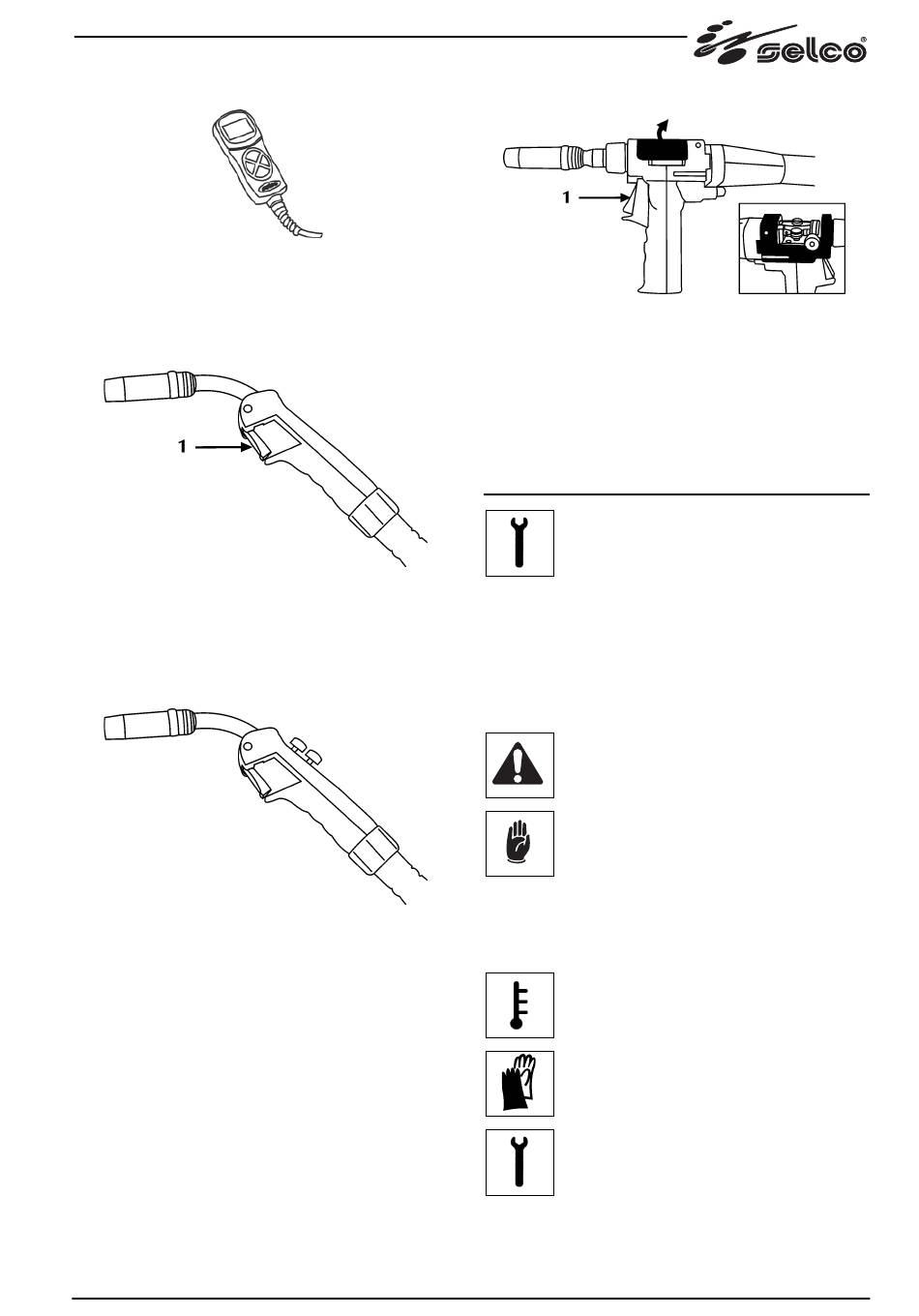 selco®

1

1