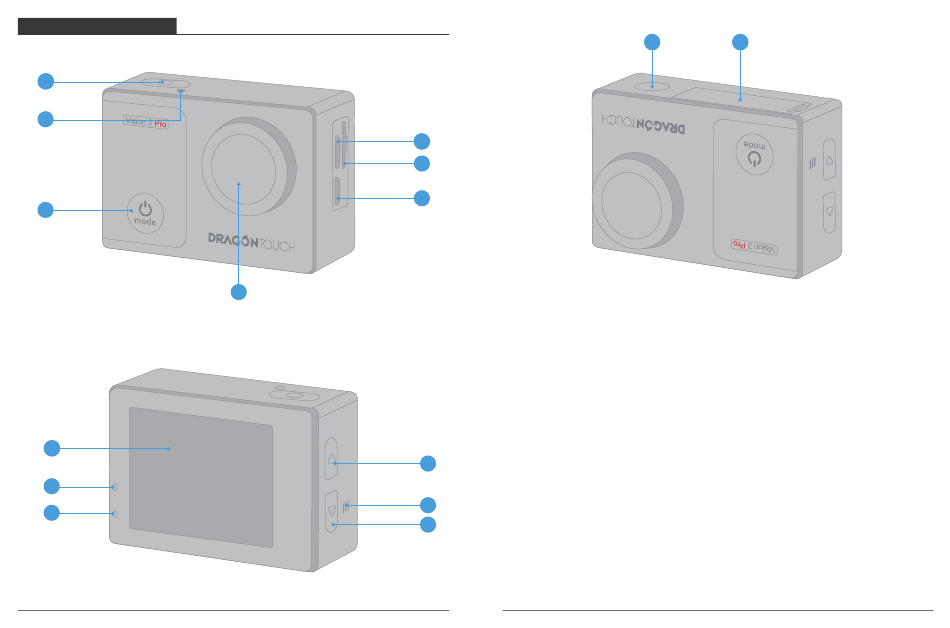 Vision 3 Pro

mode

DRAGONTOUCH

DRAGONTOUCH

mode

Vision 3 Pro