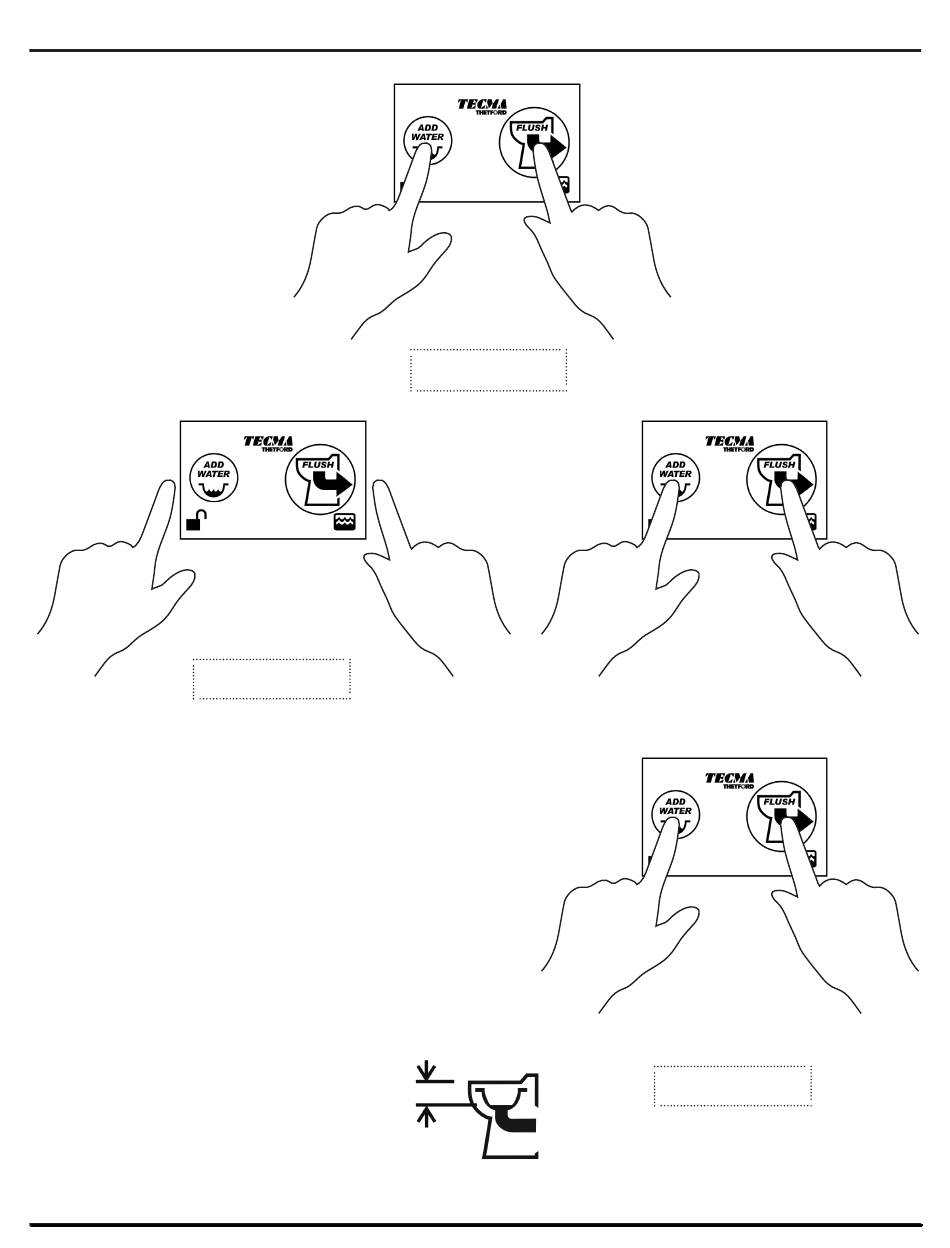 TECMA
THETFORD
ADD WATER
FLUSH

TECMA
THETFORD
ADD WATER
FLUSH

TECMA
THETFORD
ADD WATER
FLUSH

TECMA
THETFORD
ADD WATER
FLUSH