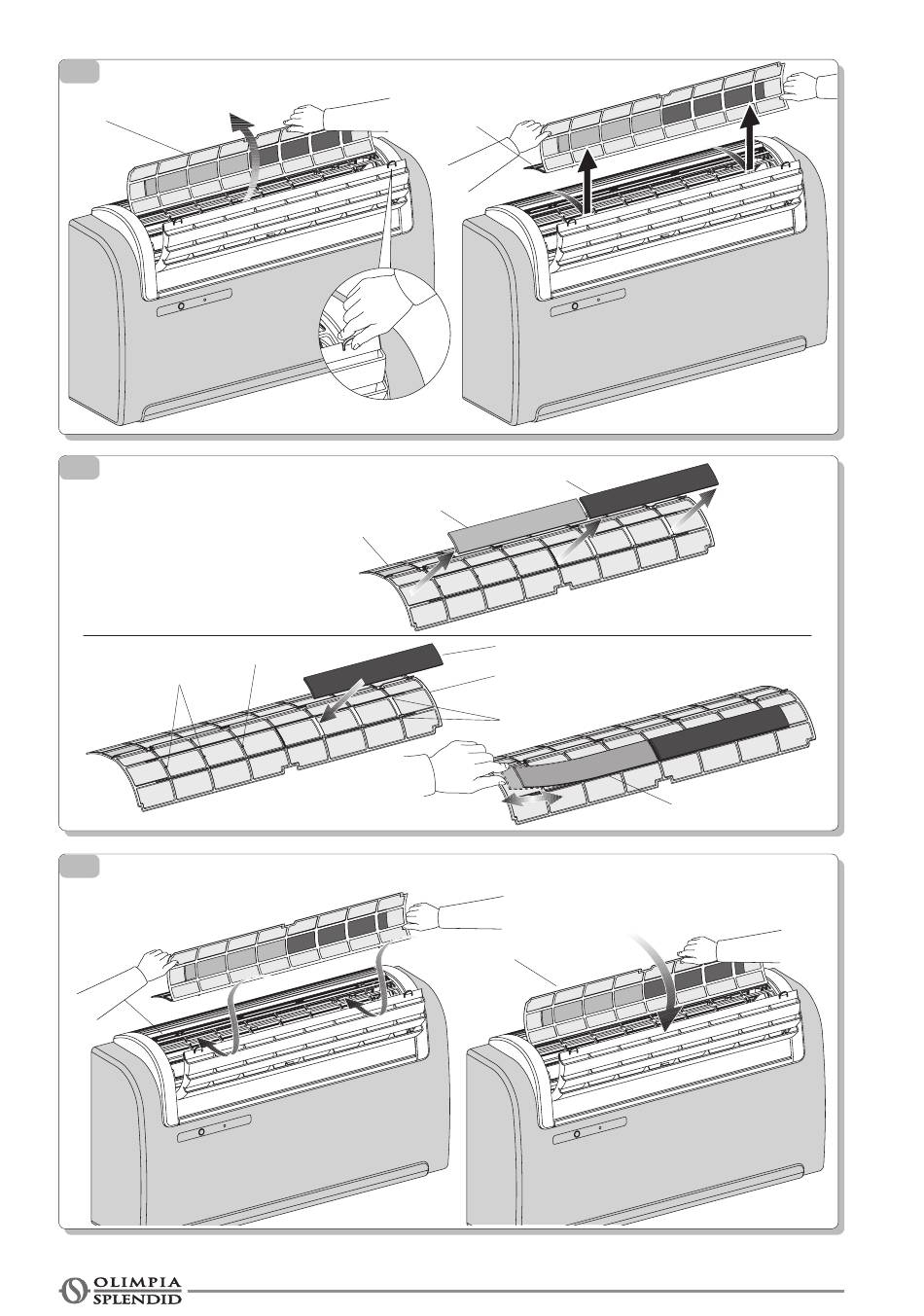 OLIMPIA SPLENDID