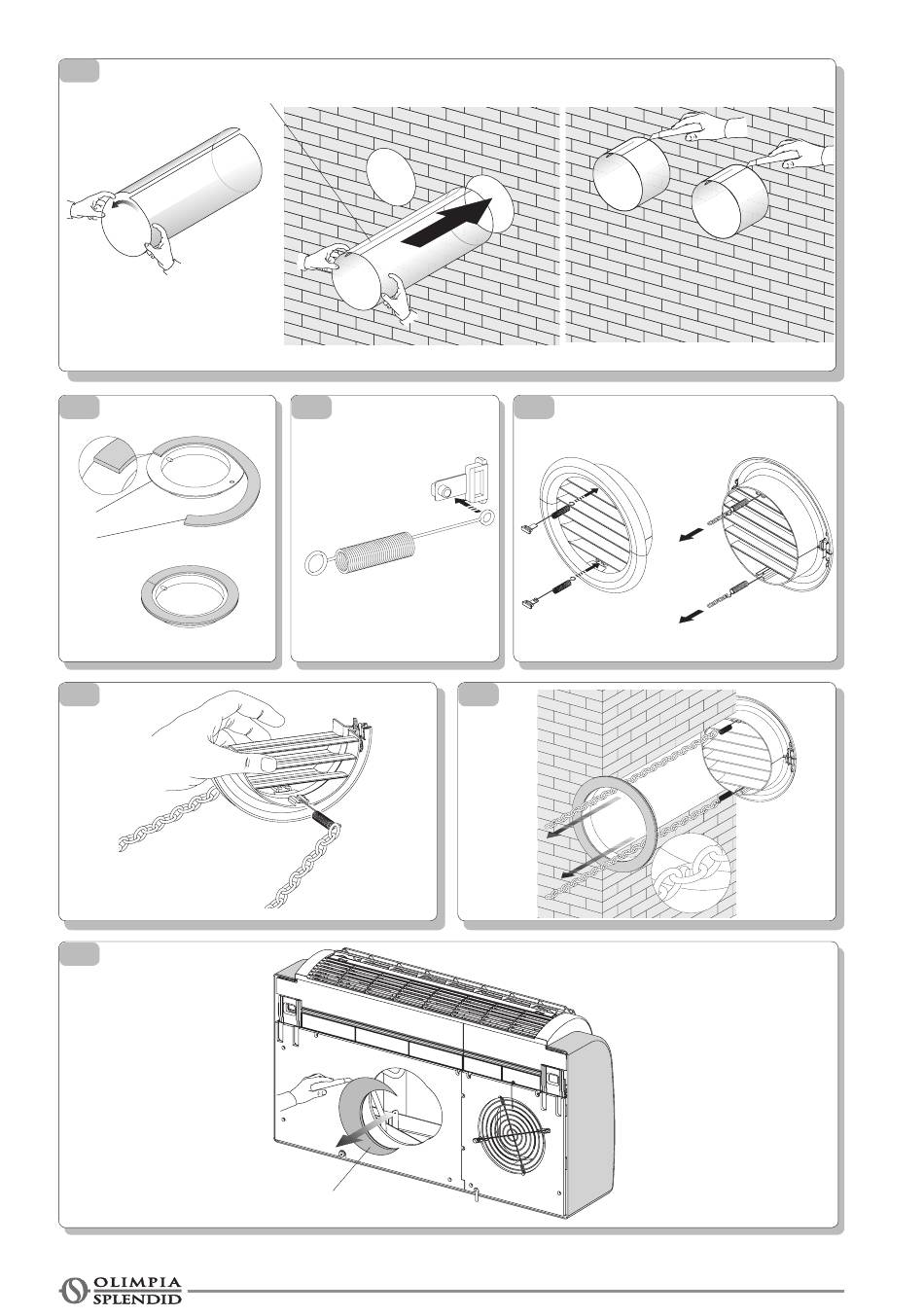 OLIMPIA SPLENDID