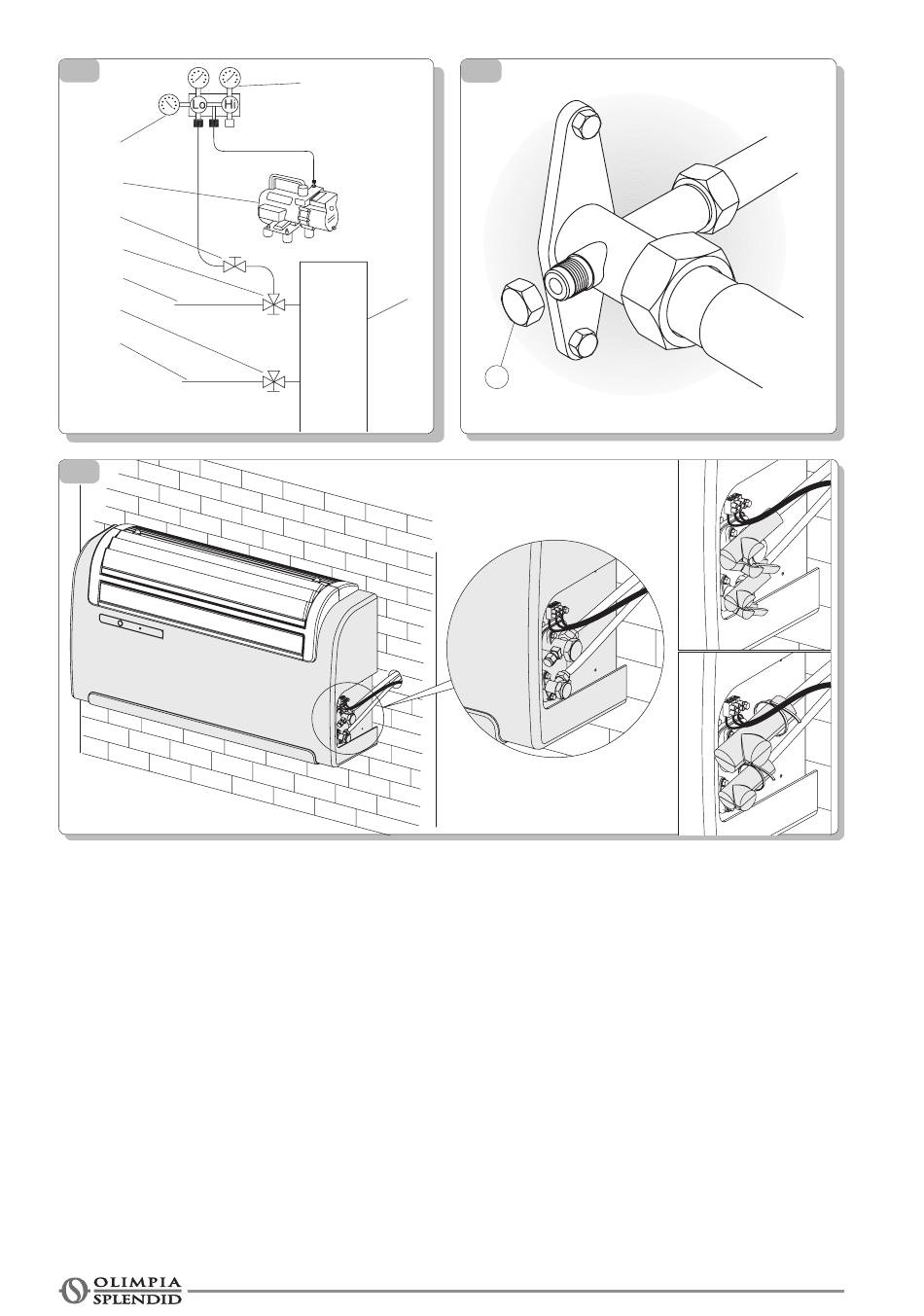 Lo Hi

OLIMPIA SPLENDID