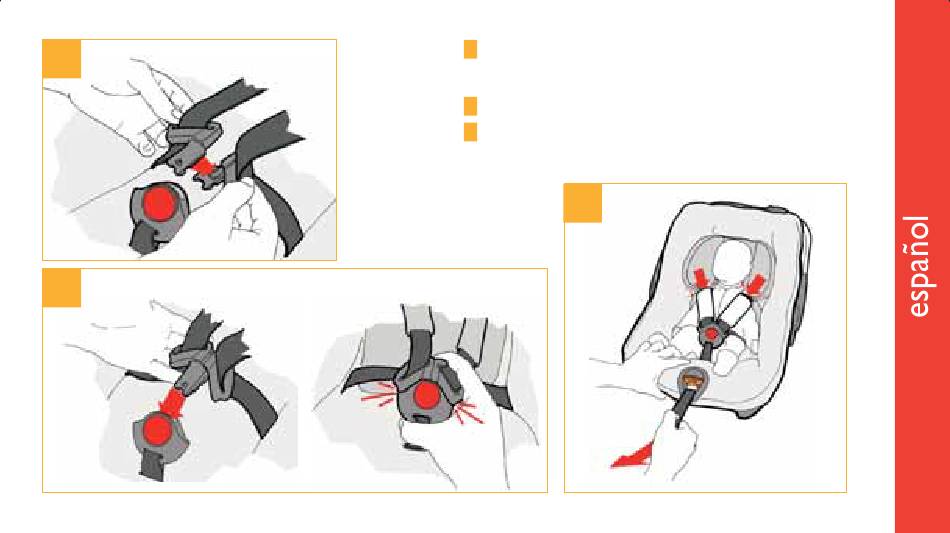 español