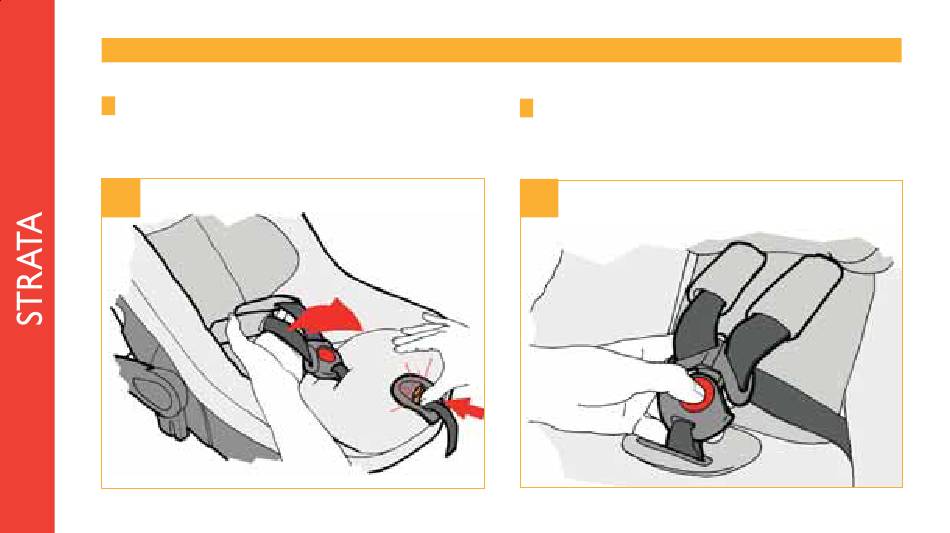 STRATA