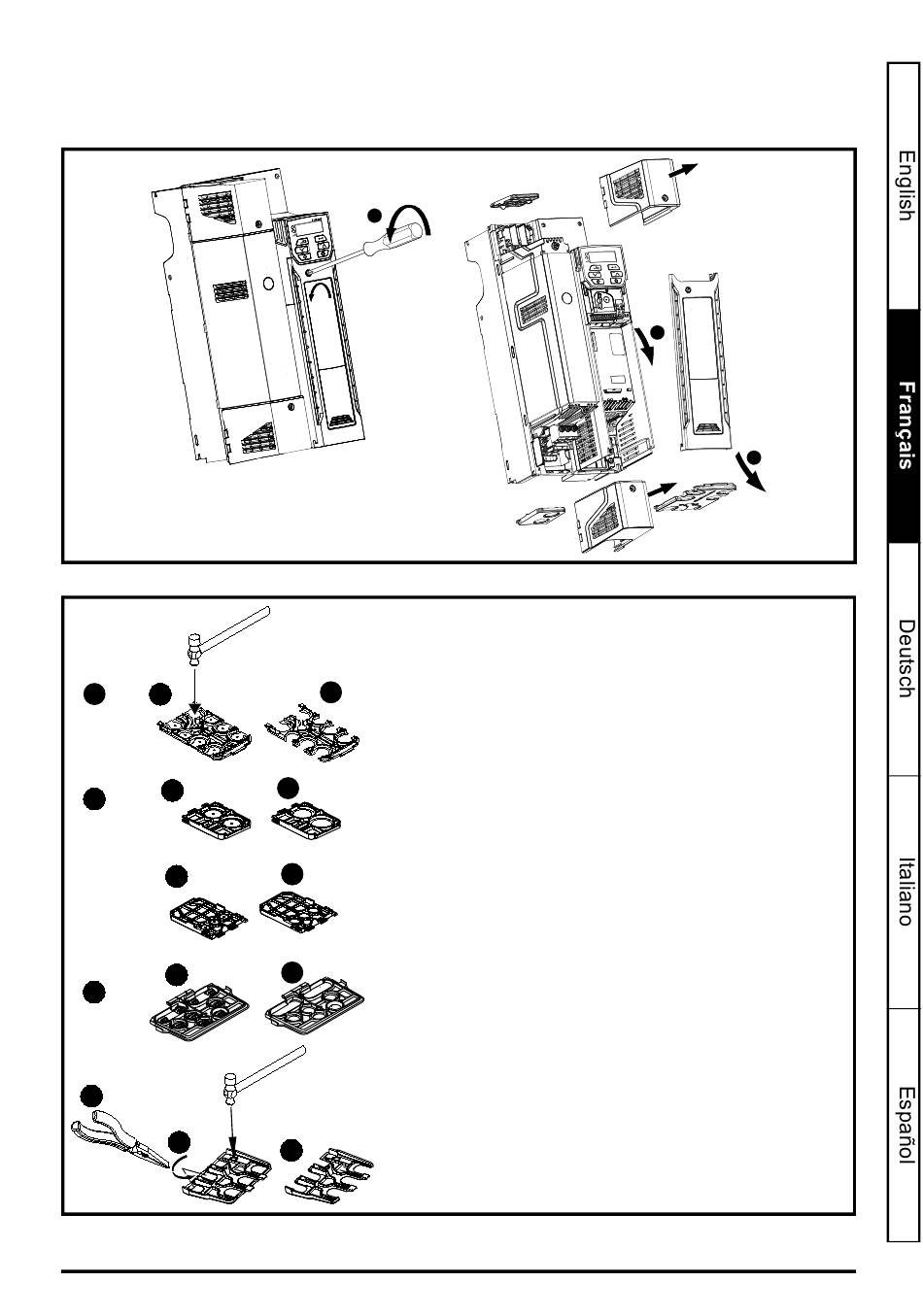 English

Français

Deutsch

Italiano

Español