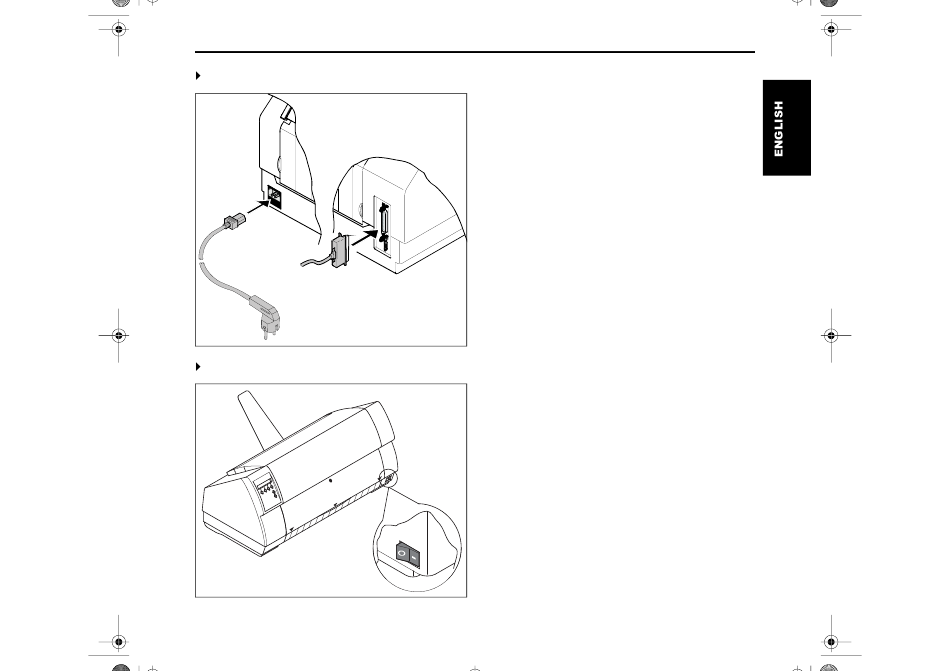 ENGLISH