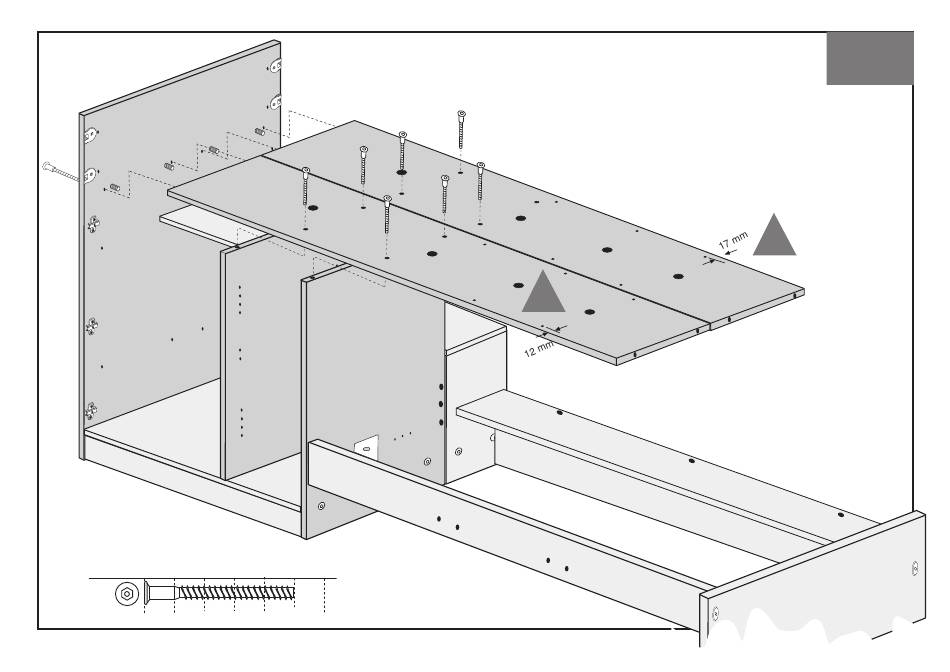 17 mm

12 mm