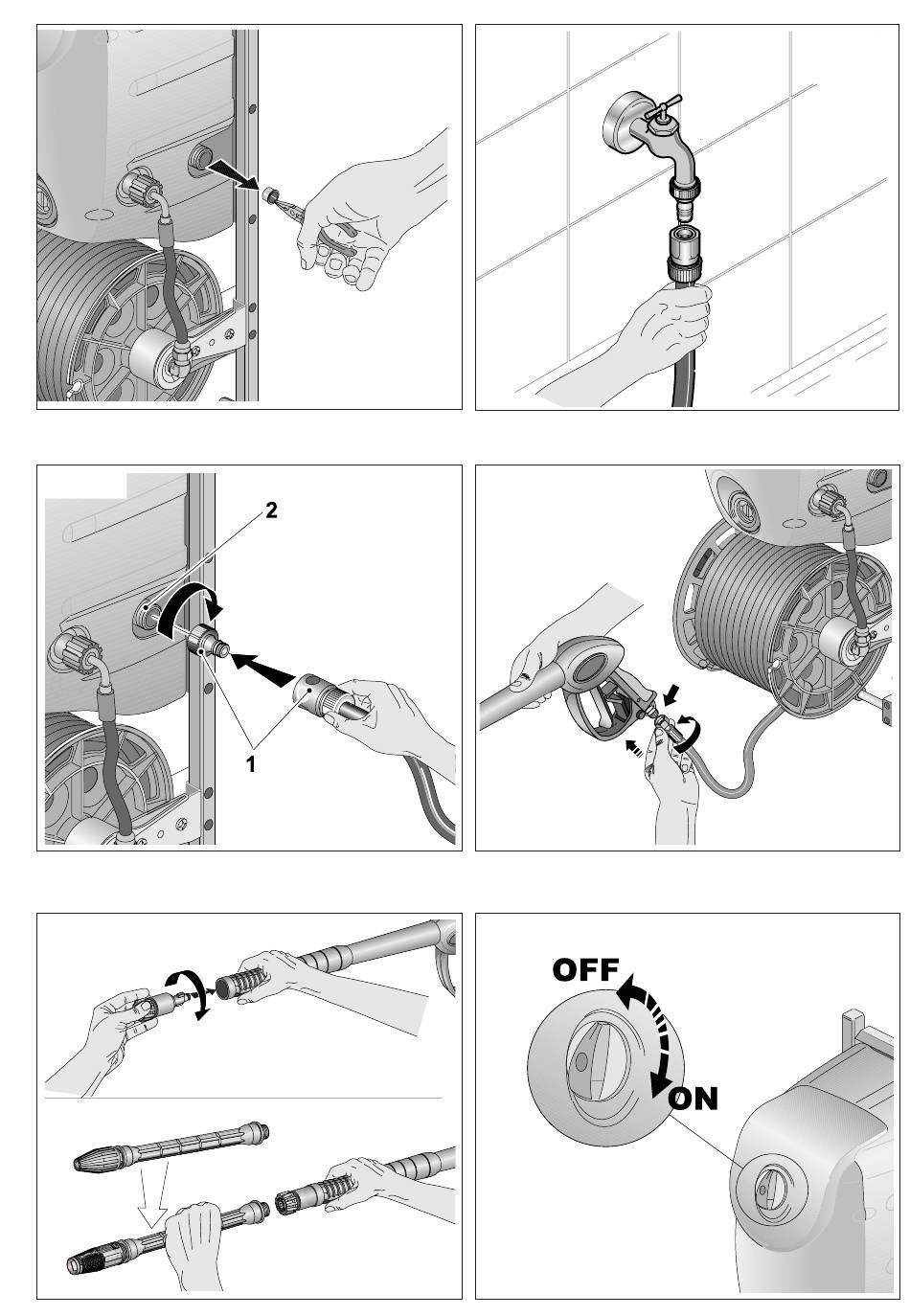 2

1

OFF

ON