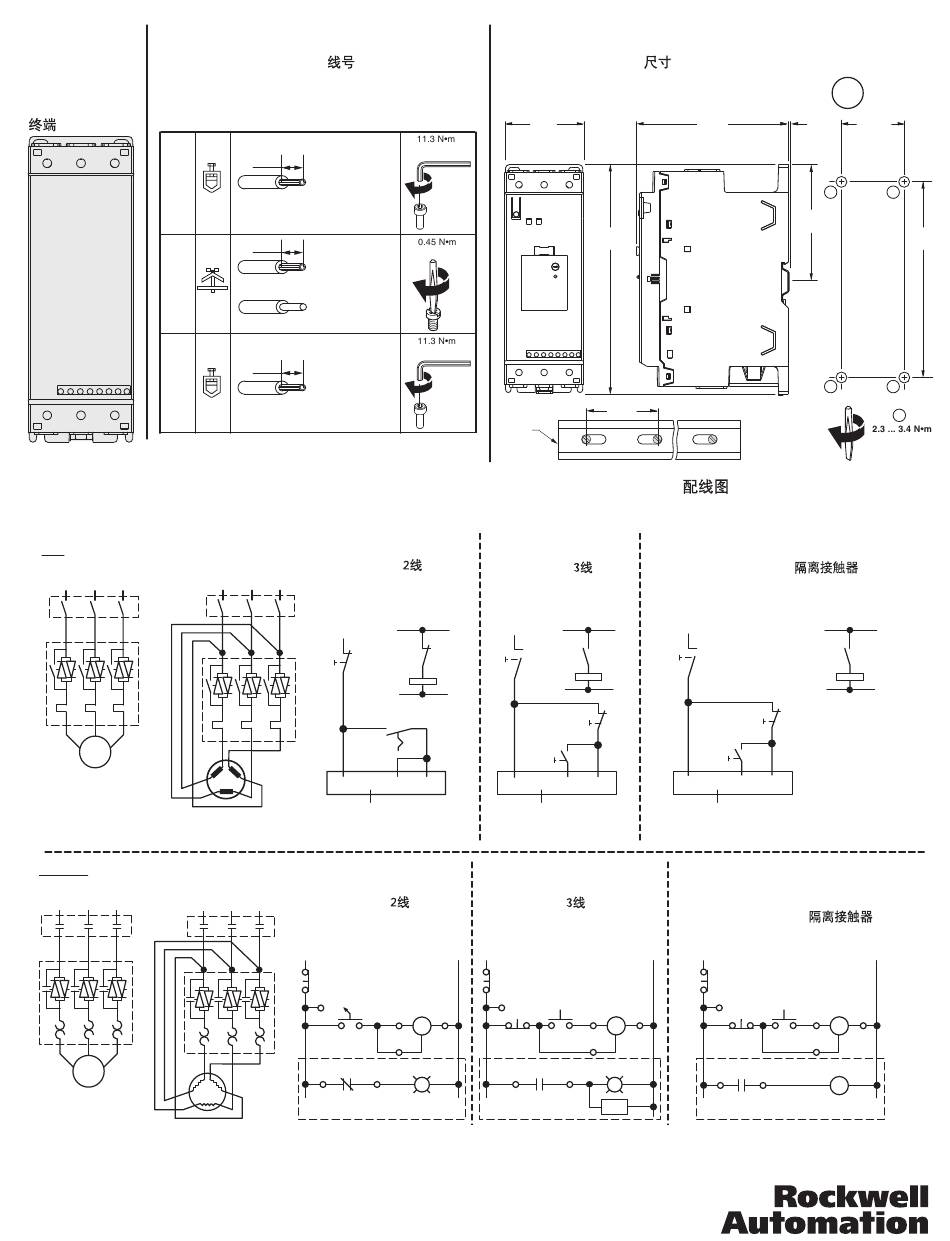 终端

线号

11.3 N•m

0.45 N•m

11.3 N•m

尺寸

2.3 ... 3.4 N•m

配线图

2线

3线

隔离接触器

2线

3线

隔离接触器

Rockwell Automation